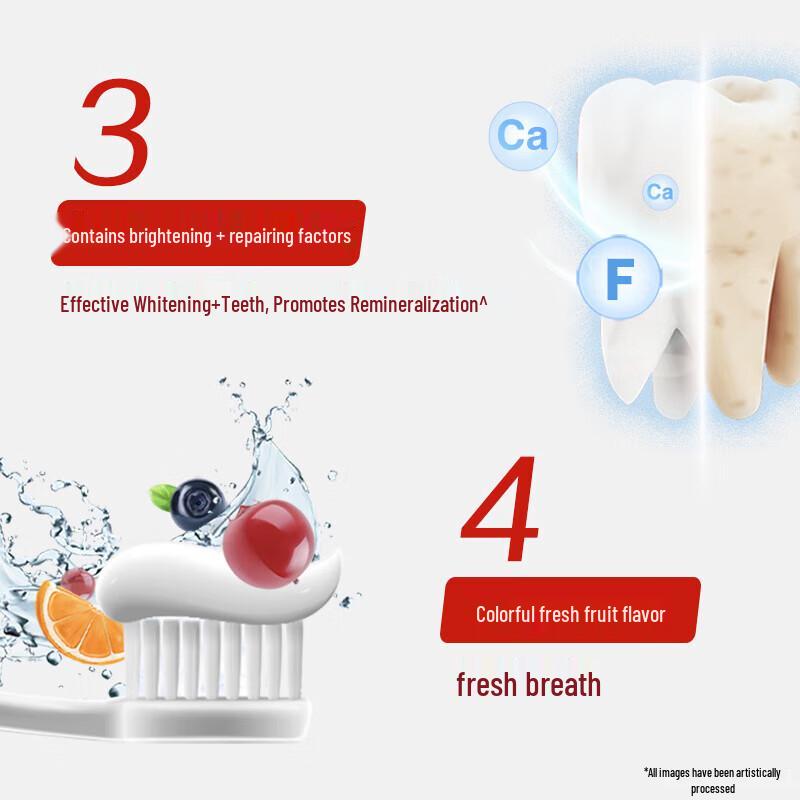 3

Contains brightening + repairing factors

Effective Whitening+Teeth, Promotes Remineralization^

Ca

Ca

F

4

Colorful fresh fruit flavor

fresh breath

*All images have been artistically processed