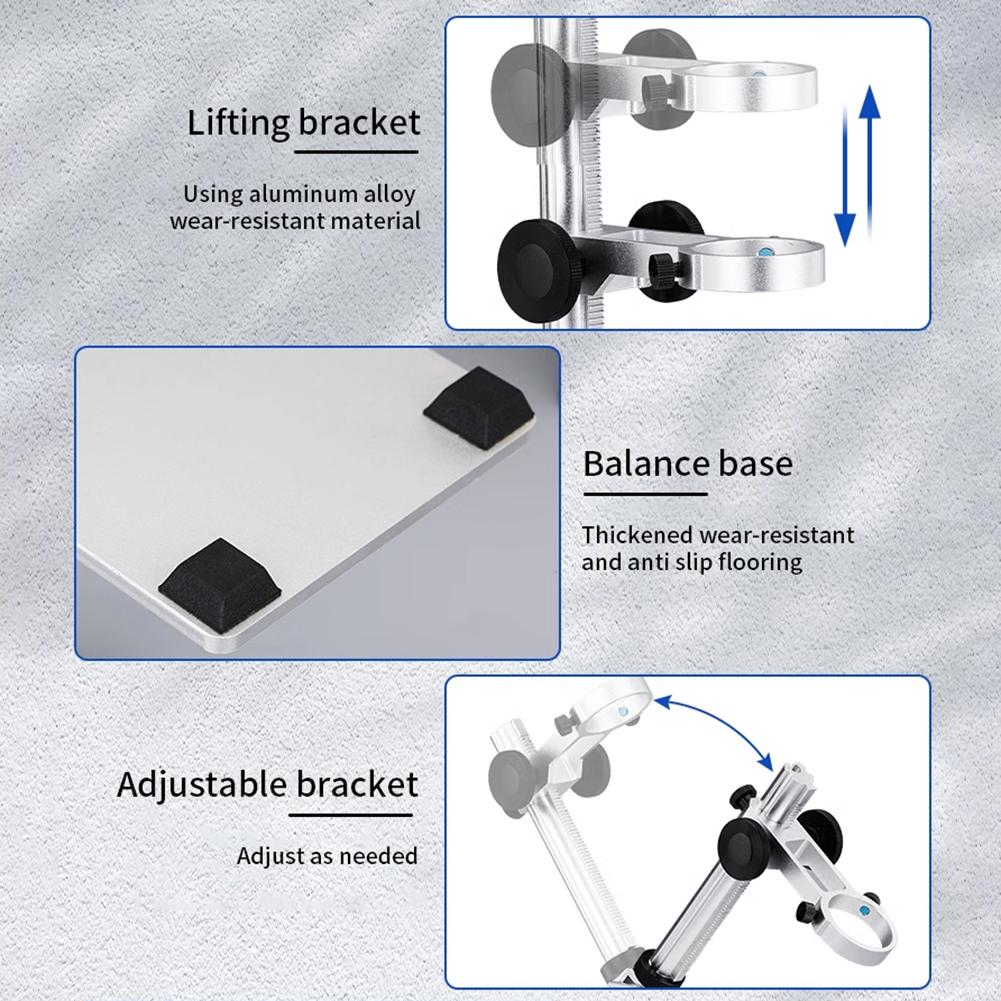 Lifting bracket

Using aluminum alloy wear-resistant material

Balance base

Thickened wear-resistant and anti slip flooring

Adjustable bracket

Adjust as needed