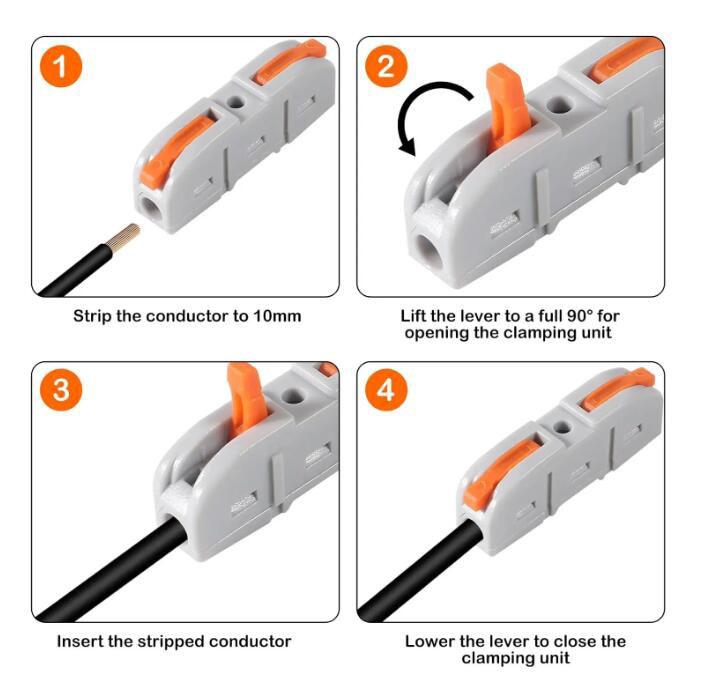 1

Strip the conductor to 10mm

2

Lift the lever to a full 90° for opening the clamping unit

3

Insert the stripped conductor

4

Lower the lever to close the clamping unit