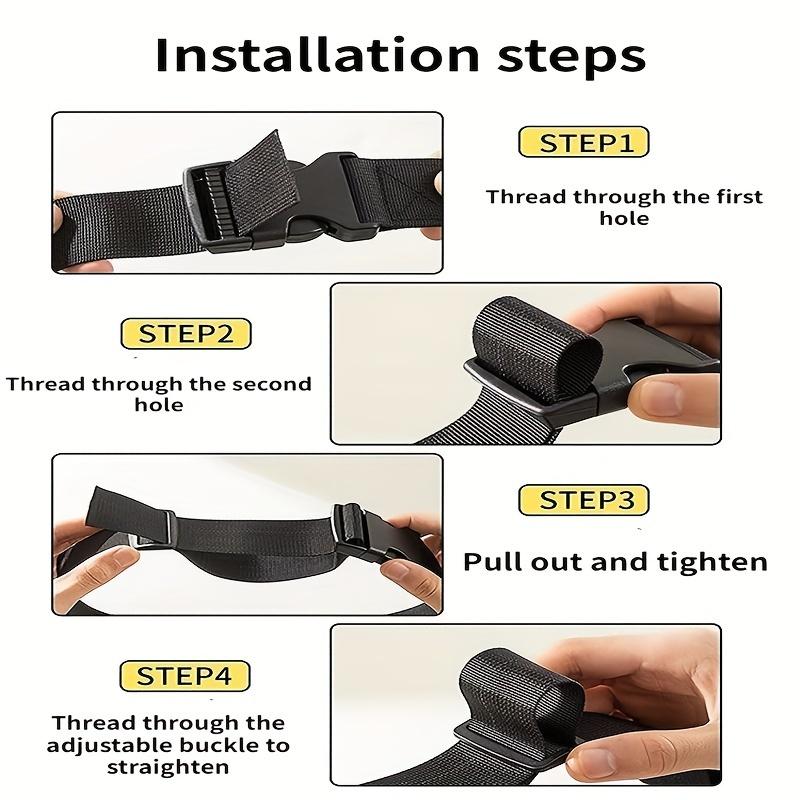 Installation steps

STEP1

Thread through the first hole

STEP2

Thread through the second hole

STEP3

Pull out and tighten

STEP4

Thread through the adjustable buckle to straighten