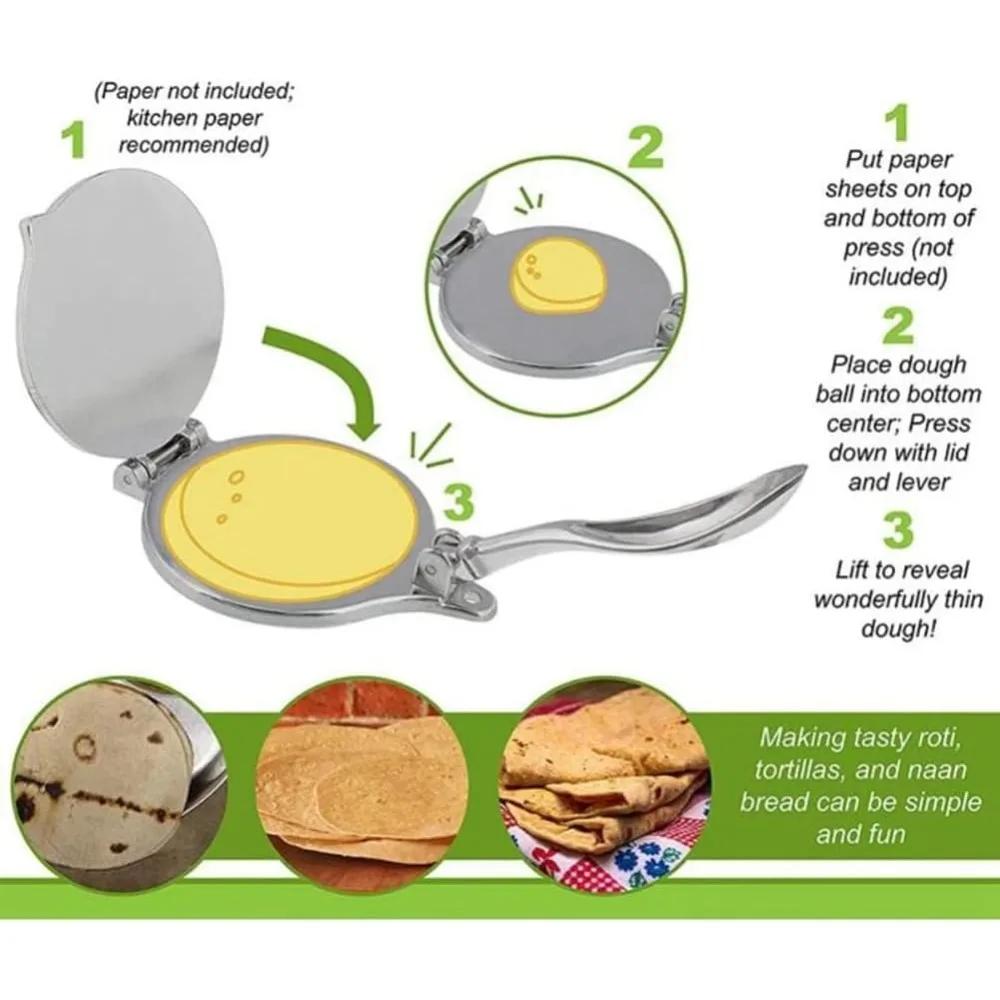 1

(Paper not included; kitchen paper recommended)

2

3

1
Put paper sheets on top and bottom of press (not included)

2
Place dough ball into bottom center; Press down with lid and lever

3
Lift to reveal wonderfully thin dough!

Making tasty roti, tortillas, and naan bread can be simple and fun