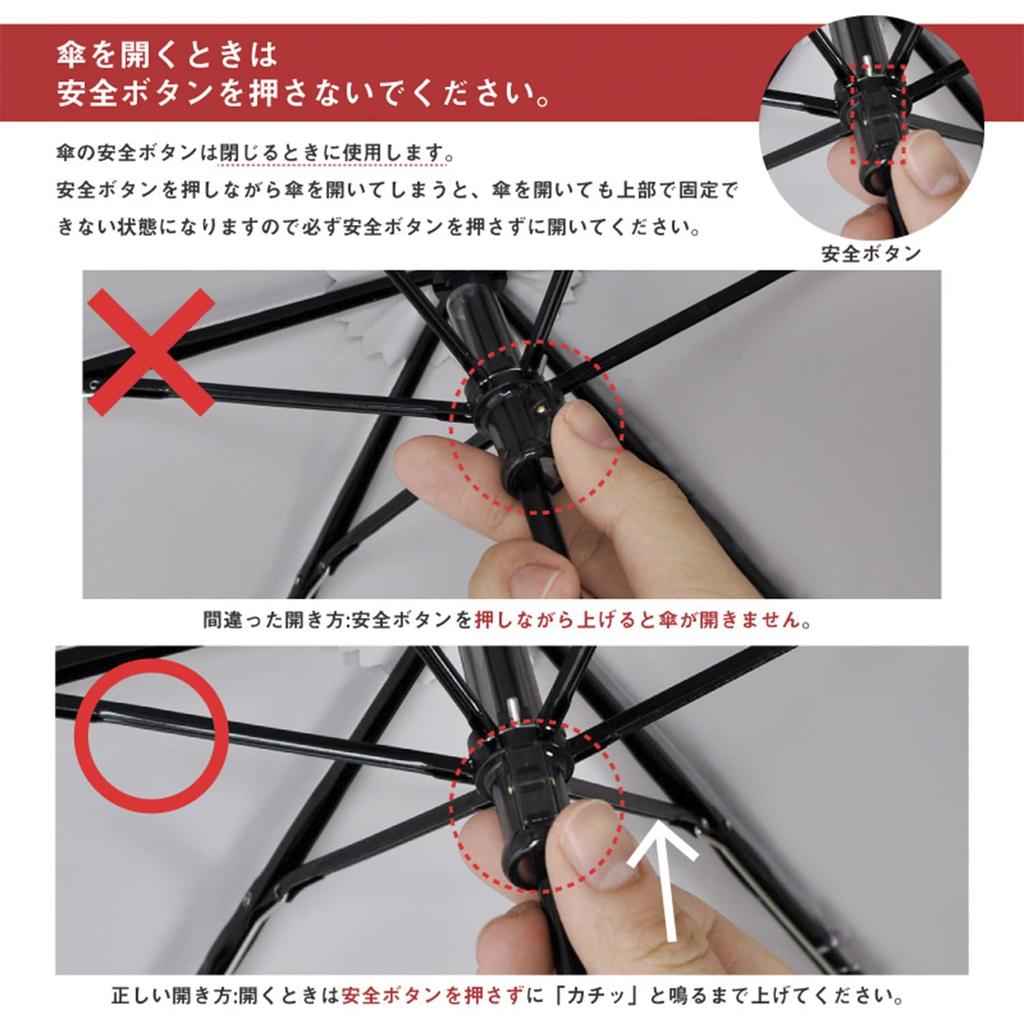 傘を開くときは
安全ボタンを押さないでください。

傘の安全ボタンは閉じるときに使用します。
安全ボタンを押しながら傘を開いてしまうと、傘を開いても上部で固定できない状態になりますので必ず安全ボタンを押さずに開いてください。

安全ボタン

間違った開き方:安全ボタンを押しながら上げると傘が開きません。

正しい開き方:開くときは安全ボタンを押さずに「カチッ」と鳴るまで上げてください。