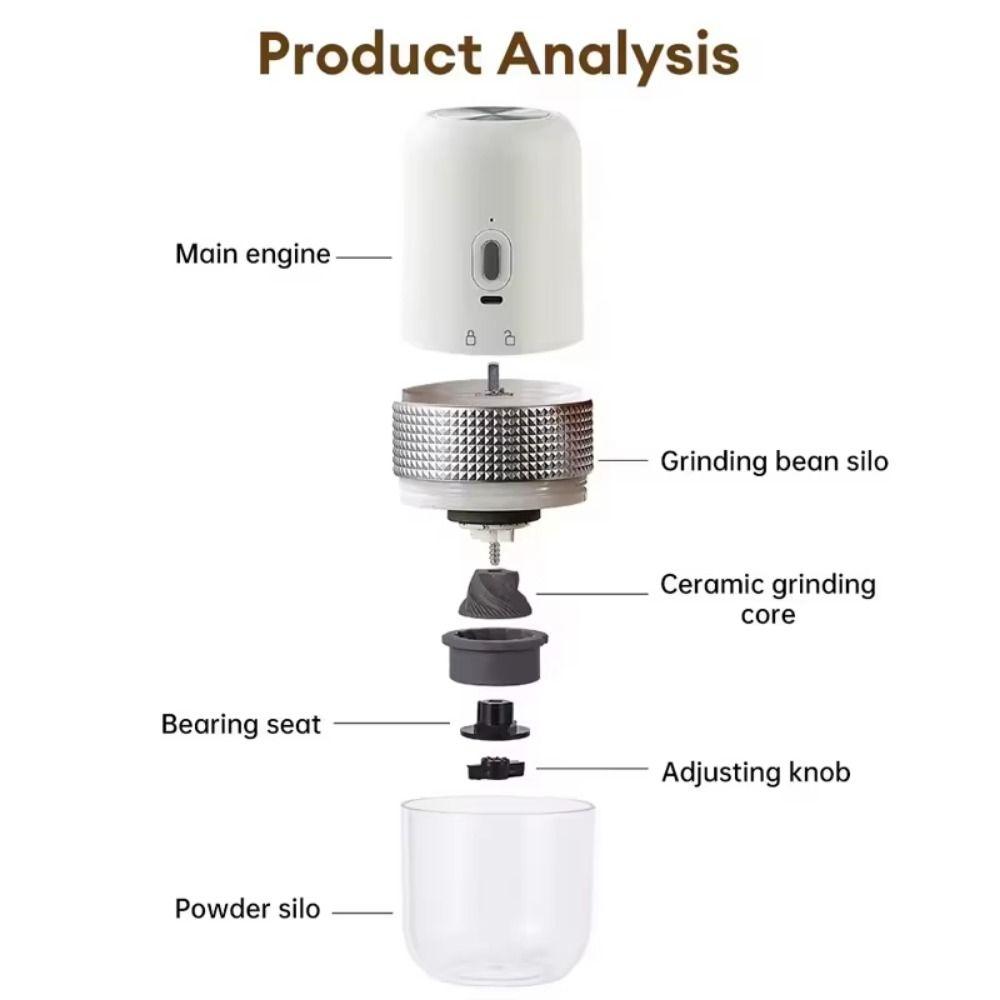 Product Analysis

Main engine

Grinding bean silo

Ceramic grinding core

Bearing seat

Adjusting knob

Powder silo