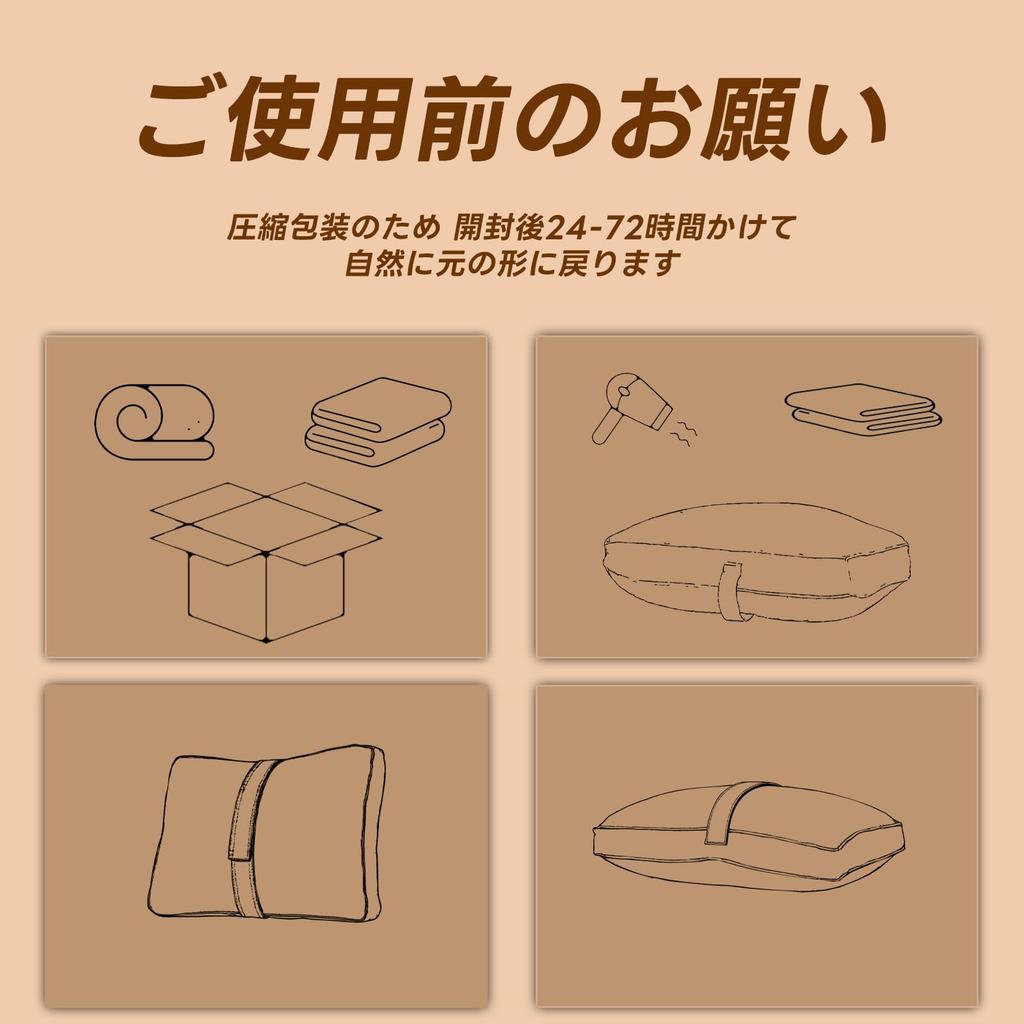 ご使用前のお願い

圧縮包装のため 開封後24-72時間かけて
自然に元の形に戻ります