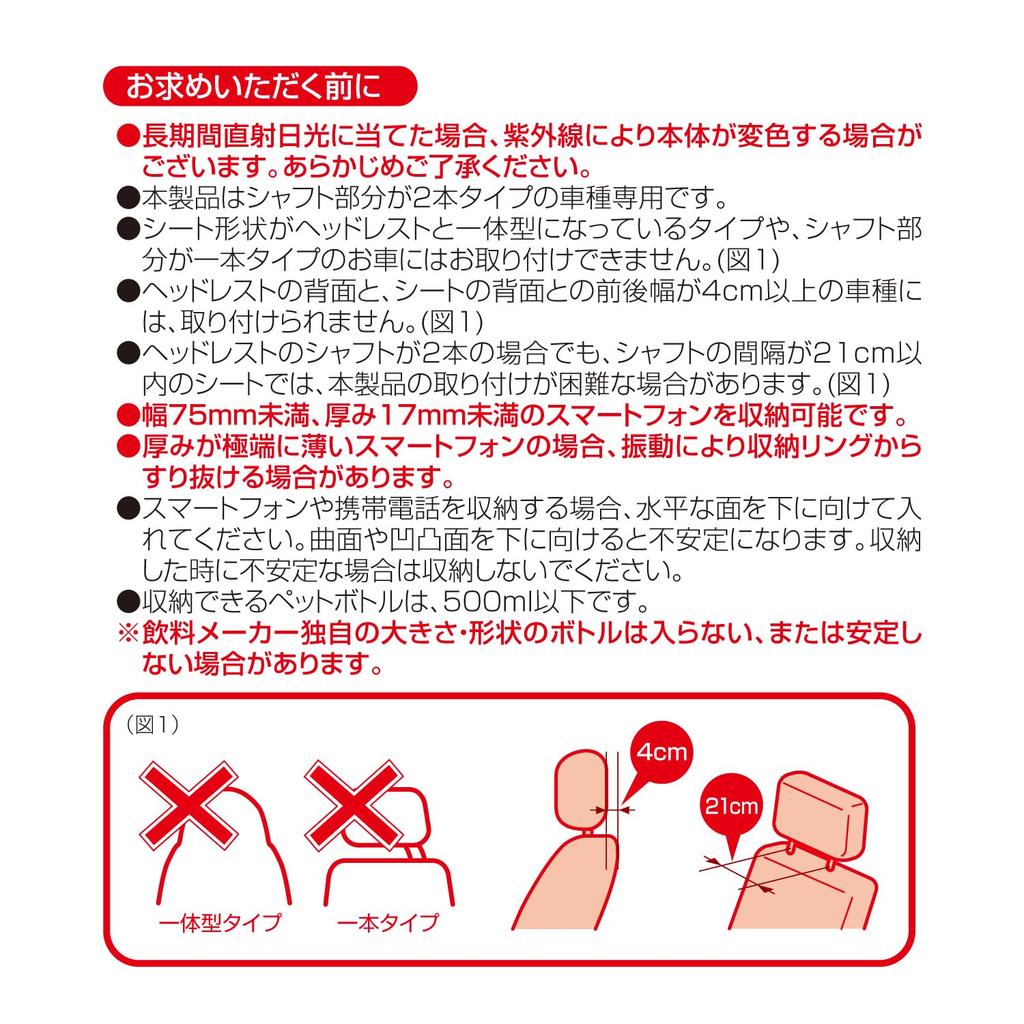 お求めいただく前に

●長期間直射日光に当てた場合、紫外線により本体が変色する場合がございます。あらかじめご了承ください。
●本製品はシャフト部分が2本タイプの車種専用です。
●シート形状がヘッドレストと一体型になっているタイプや、シャフト部分が一本タイプのお車にはお取り付けできません。(図1)
●ヘッドレストの背面と、シートの背面との前後幅が4cm以上の車種には、取り付けられません。(図1)
●ヘッドレストのシャフトが2本の場合でも、シャフトの間隔が21cm以内のシートでは、本製品の取り付けが困難な場合があります。(図1)
●幅75mm未満、厚み17mm未満のスマートフォンを収納可能です。
●厚みが極端に薄いスマートフォンの場合、振動により収納リングからすり抜ける場合があります。
●スマートフォンや携帯電話を収納する場合、水平な面を下に向けて入れてください。曲面や凹凸面を下に向けると不安定になります。収納した時に不安定な場合は収納しないでください。
●収納できるペットボトルは、500ml以下です。
※飲料メーカー独自の大きさ・形状のボトルは入らない、または安定しない場合があります。

(図1)
一体型タイプ
一本タイプ
4cm
21cm