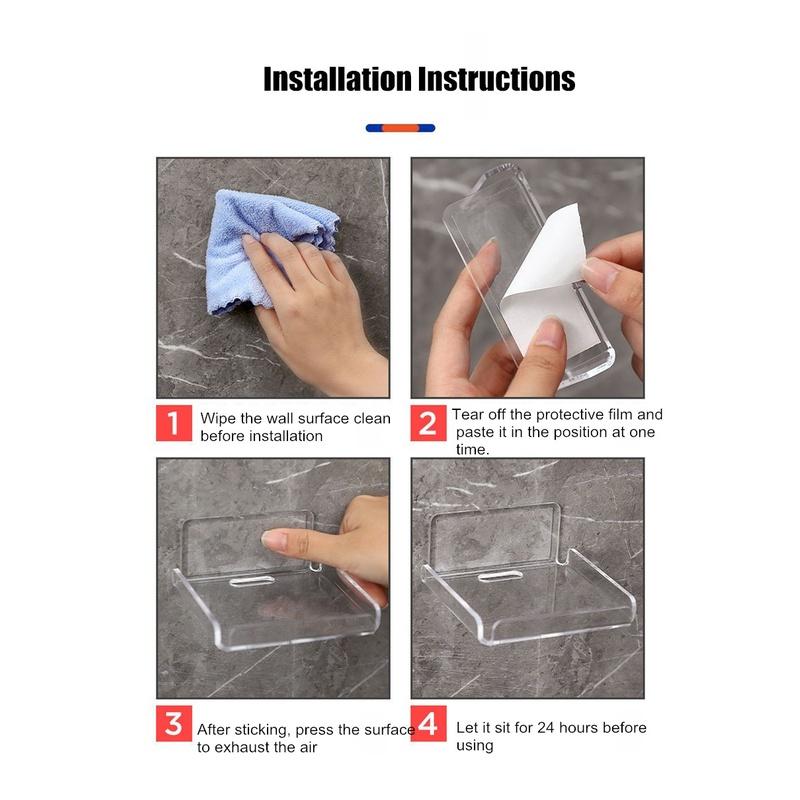 Installation Instructions

1 Wipe the wall surface clean before installation

2 Tear off the protective film and paste it in the position at one time.

3 After sticking, press the surface to exhaust the air

4 Let it sit for 24 hours before using