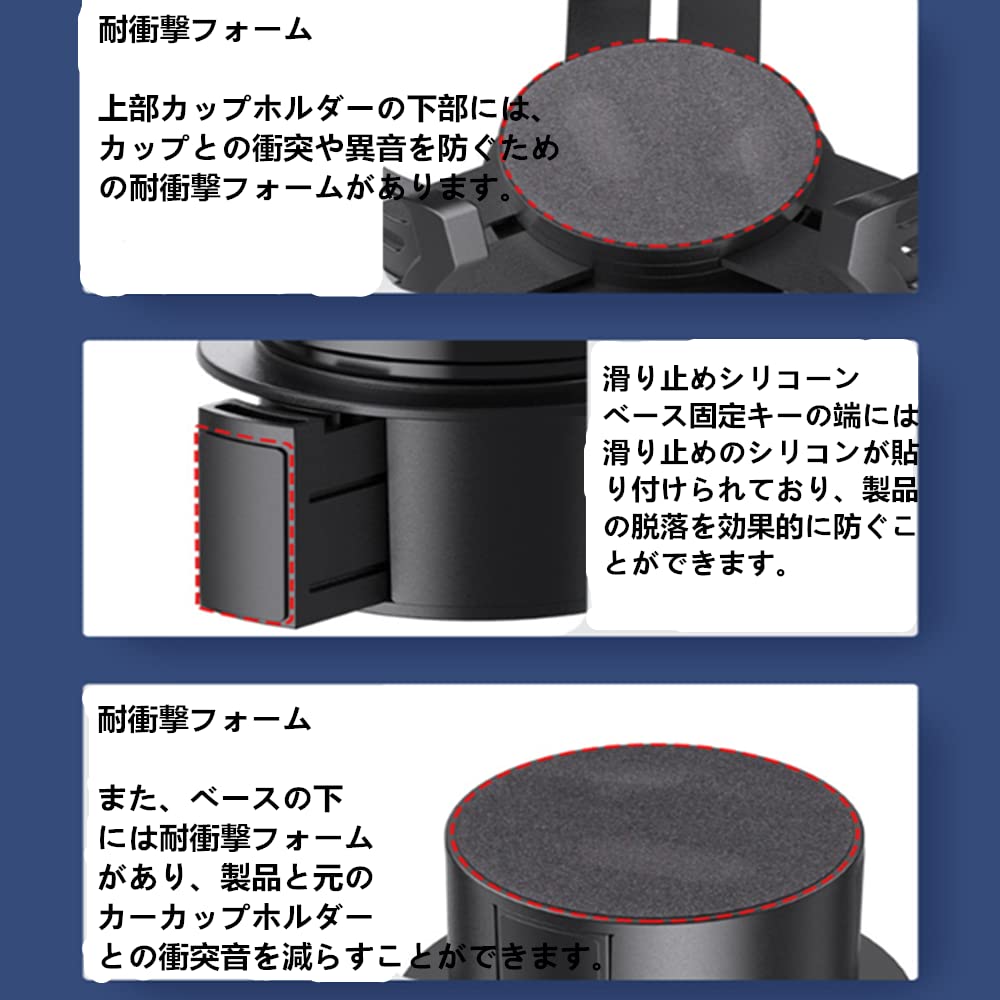 耐衝撃フォーム

上部カップホルダーの下部には、カップとの衝突や異音を防ぐための耐衝撃フォームがあります。

滑り止めシリコーン
ベース固定キーの端には滑り止めのシリコンが貼り付けられており、製品の脱落を効果的に防ぐことができます。

耐衝撃フォーム

また、ベースの下には耐衝撃フォームがあり、製品と元のカーカップホルダーとの衝突音を減らすことができます。