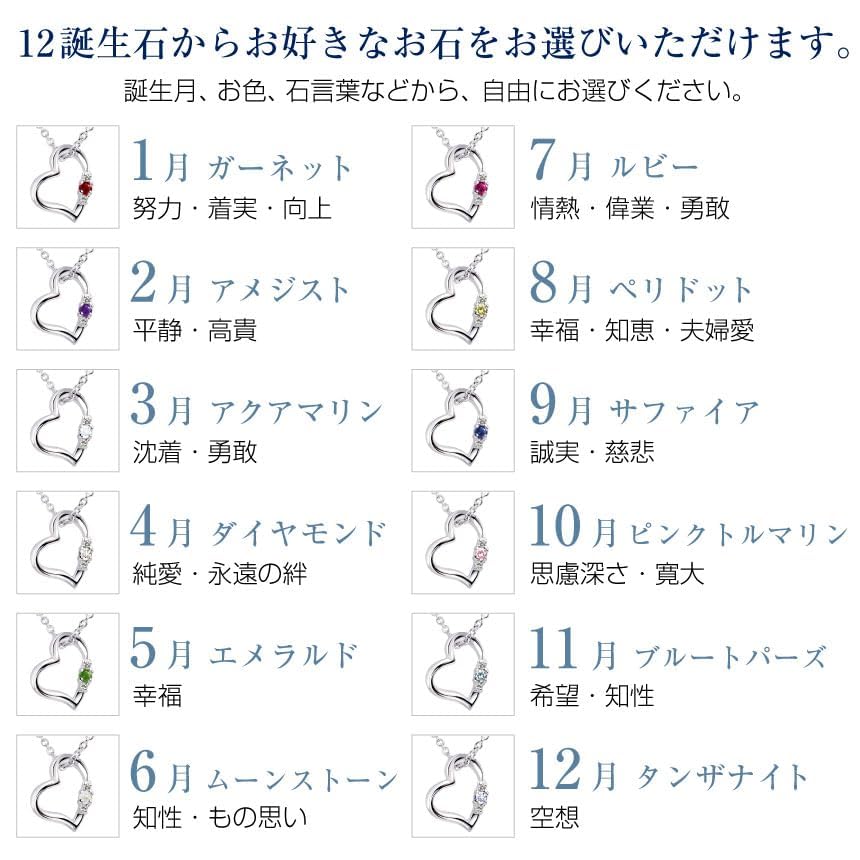 12誕生石からお好きなお石をお選びいただけます。
誕生月、お色、石言葉などから、自由にお選びください。

1月 ガーネット
努力・着実・向上

2月 アメジスト
平静・高貴

3月 アクアマリン
沈着・勇敢

4月 ダイヤモンド
純愛・永遠の絆

5月 エメラルド
幸福

6月 ムーンストーン
知性・もの思い

7月 ルビー
情熱・偉業・勇敢

8月 ペリドット
幸福・知恵・夫婦愛

9月 サファイア
誠実・慈悲

10月 ピンクトルマリン
思慮深さ・寛大

11月 ブルートパーズ
希望・知性

12月 タンザナイト
空想