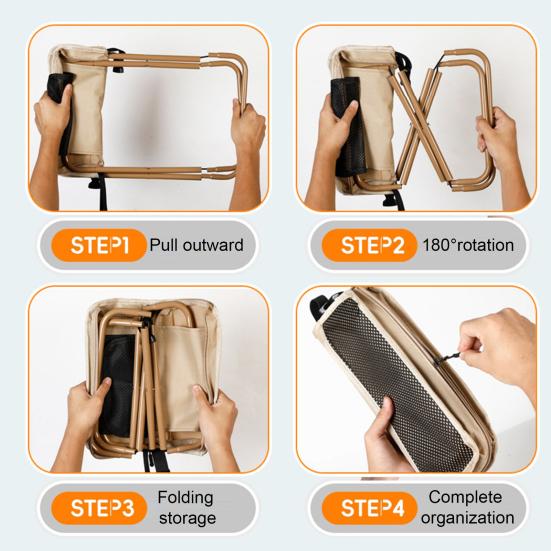 STEP1 Pull outward

STEP2 180°rotation

STEP3 Folding storage

STEP4 Complete organization