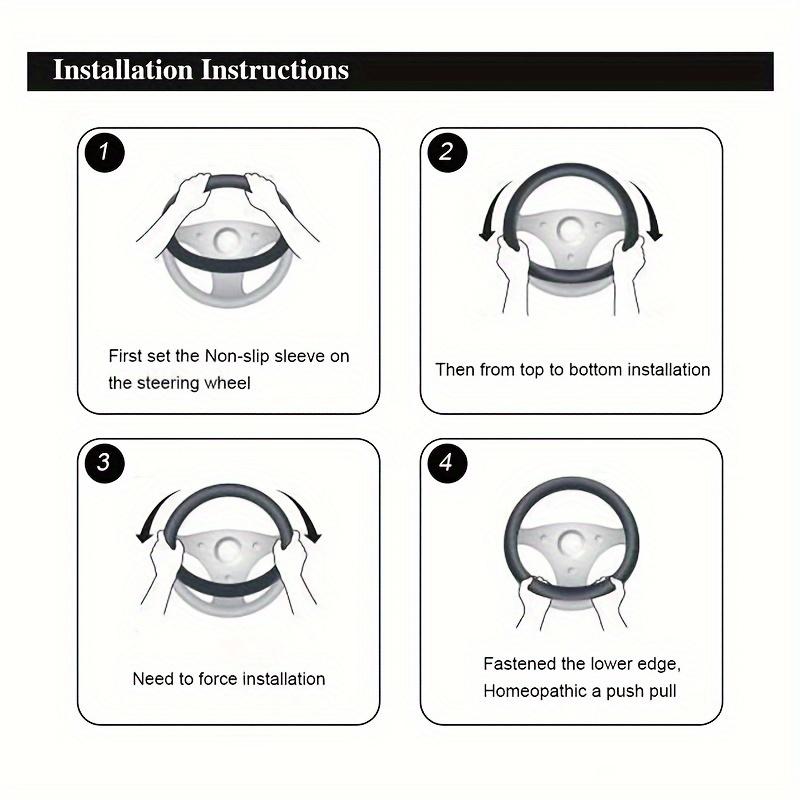 Installation Instructions

1

First set the Non-slip sleeve on the steering wheel

2

Then from top to bottom installation

3

Need to force installation

4

Fastened the lower edge, Homeopathic a push pull