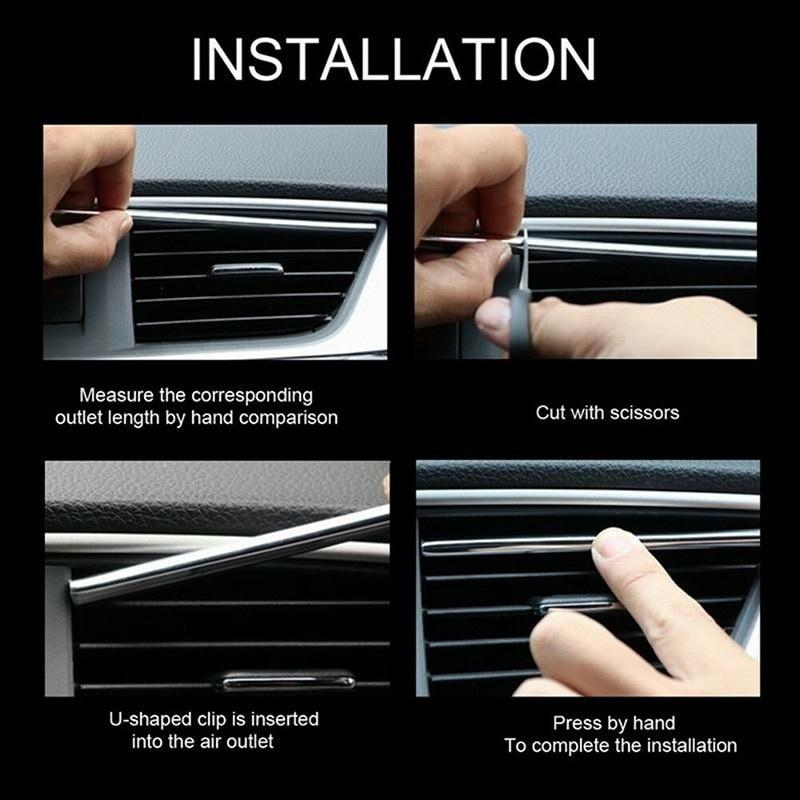 INSTALLATION

Measure the corresponding outlet length by hand comparison

Cut with scissors

U-shaped clip is inserted into the air outlet

Press by hand
To complete the installation