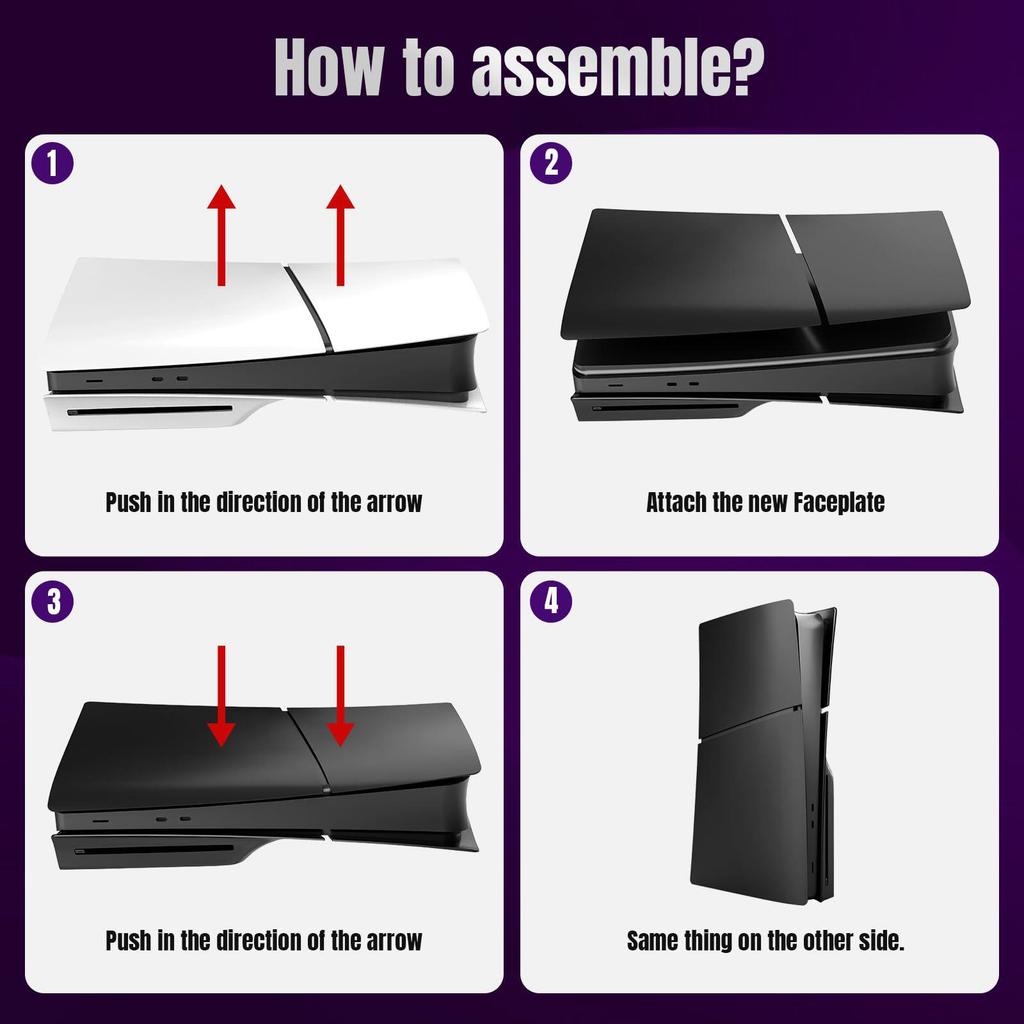 How to assemble?

1

Push in the direction of the arrow

2

Attach the new Faceplate

3

Push in the direction of the arrow

4

Same thing on the other side.