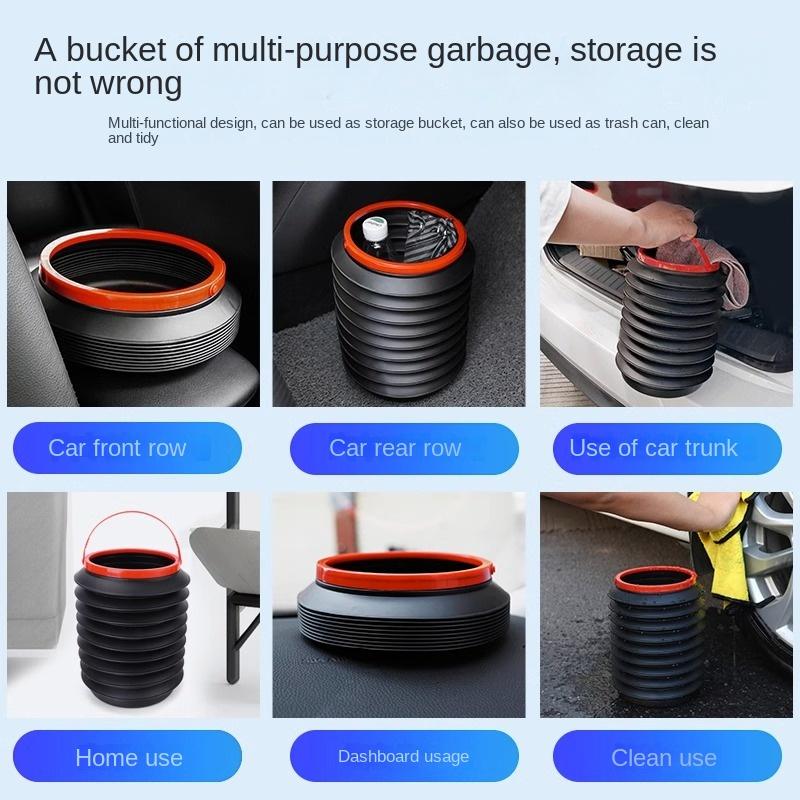 A bucket of multi-purpose garbage, storage is not wrong

Multi-functional design, can be used as storage bucket, can also be used as trash can, clean and tidy

Car front row

Car rear row

Use of car trunk

Home use

Dashboard usage

Clean use