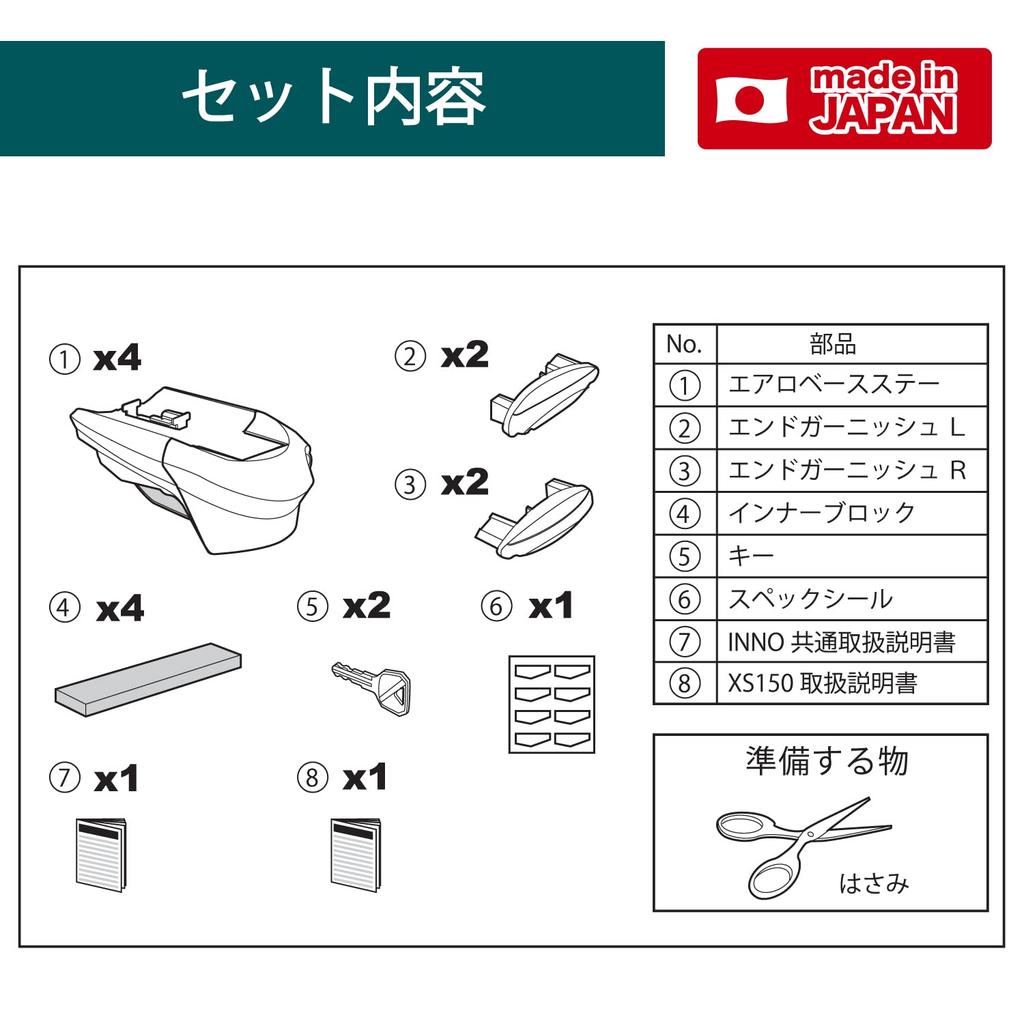 セット内容

made in JAPAN

① x4

② x2

③ x2

④ x4

⑤ x2

⑥ x1

⑦ x1

⑧ x1

| No. | 部品 |
|---|---|
| ① | エアロベースステー |
| ② | エンドガーニッシュ L |
| ③ | エンドガーニッシュ R |
| ④ | インナーブロック |
| ⑤ | キー |
| ⑥ | スペックシール |
| ⑦ | INNO 共通取扱説明書 |
| ⑧ | XS150 取扱説明書 |

準備する物

はさみ