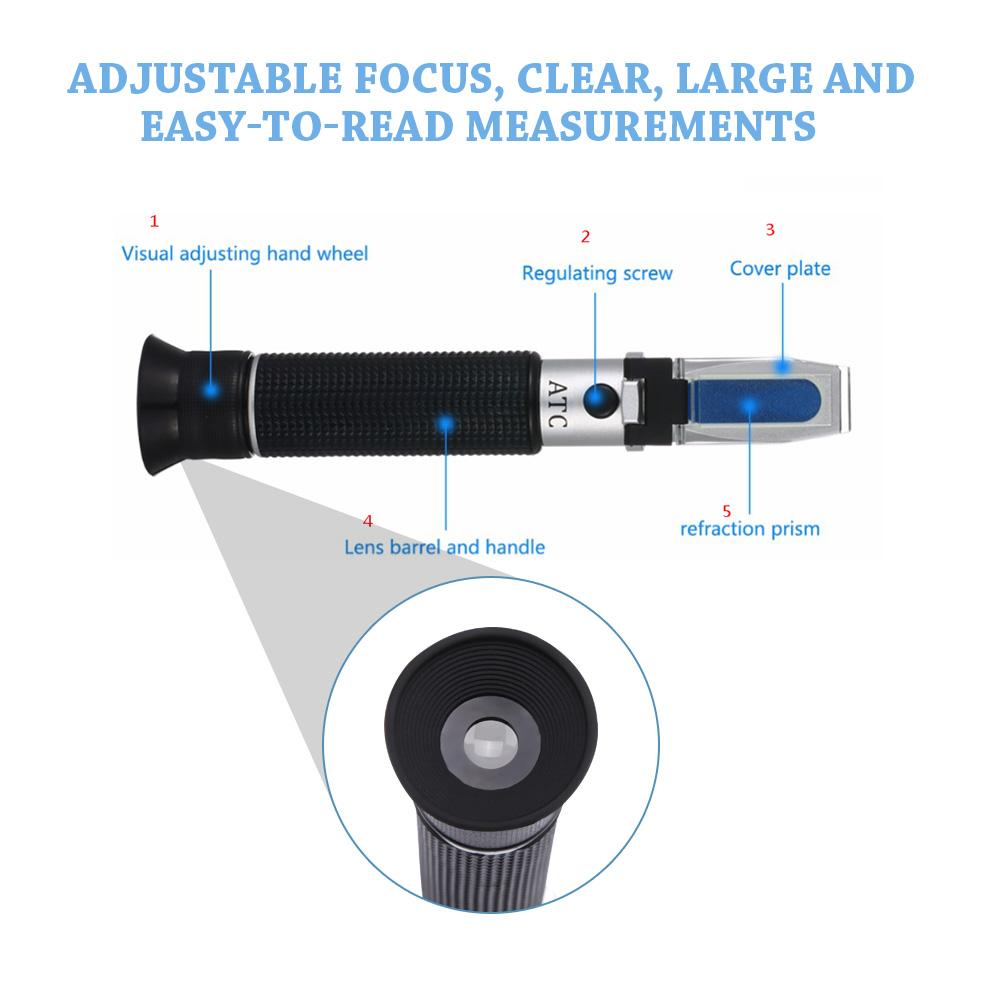 ADJUSTABLE FOCUS, CLEAR, LARGE AND EASY-TO-READ MEASUREMENTS

1
Visual adjusting hand wheel

2
Regulating screw

3
Cover plate

ATC

4
Lens barrel and handle

5
refraction prism