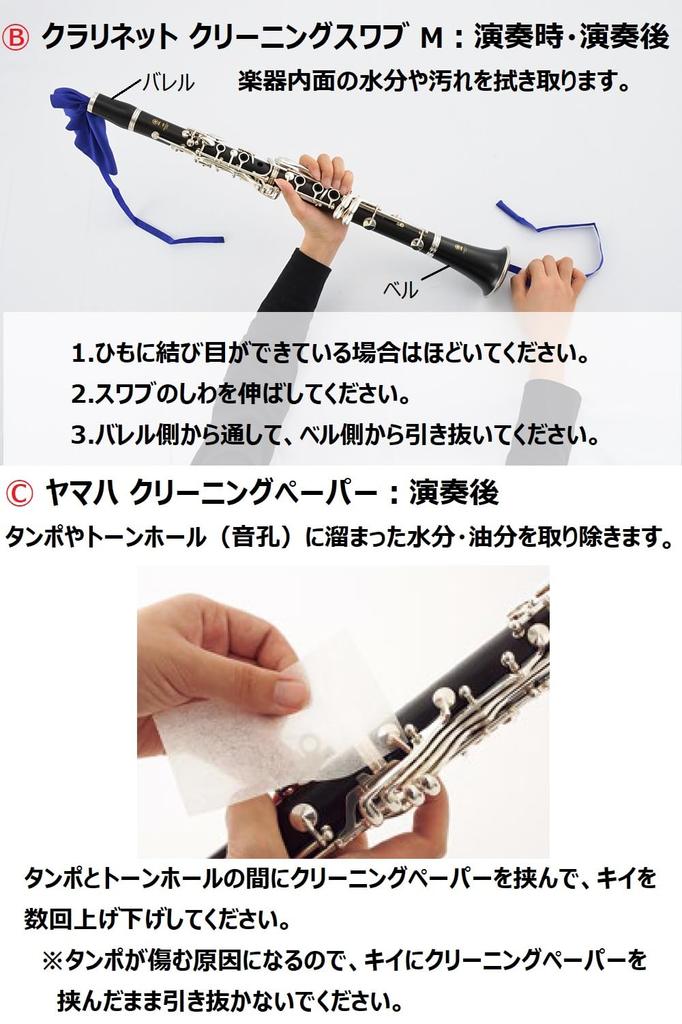 Ⓑ クラリネット クリーニングスワブ M：演奏時・演奏後

楽器内面の水分や汚れを拭き取ります。

バレル

ベル

1.ひもに結び目ができている場合はほどいてください。
2.スワブのしわを伸ばしてください。
3.バレル側から通して、ベル側から引き抜いてください。

Ⓒ ヤマハ クリーニングペーパー：演奏後

タンポやトーンホール（音孔）に溜まった水分・油分を取り除きます。

タンポとトーンホールの間にクリーニングペーパーを挟んで、キイを数回上げ下げしてください。

※タンポが傷む原因になるので、キイにクリーニングペーパーを挟んだまま引き抜かないでください。