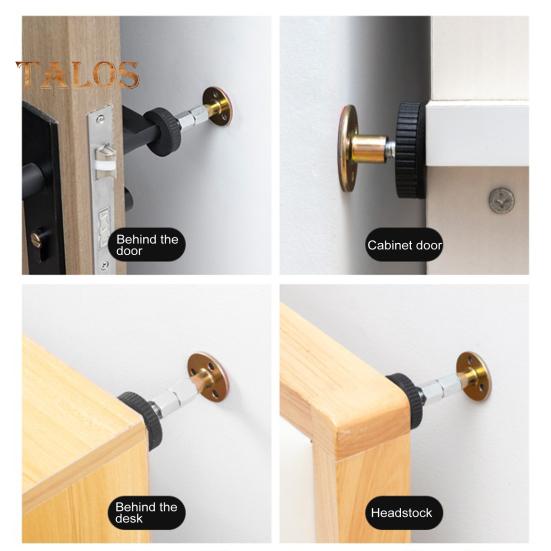 TALOS

Behind the door

Cabinet door

Behind the desk

Headstock