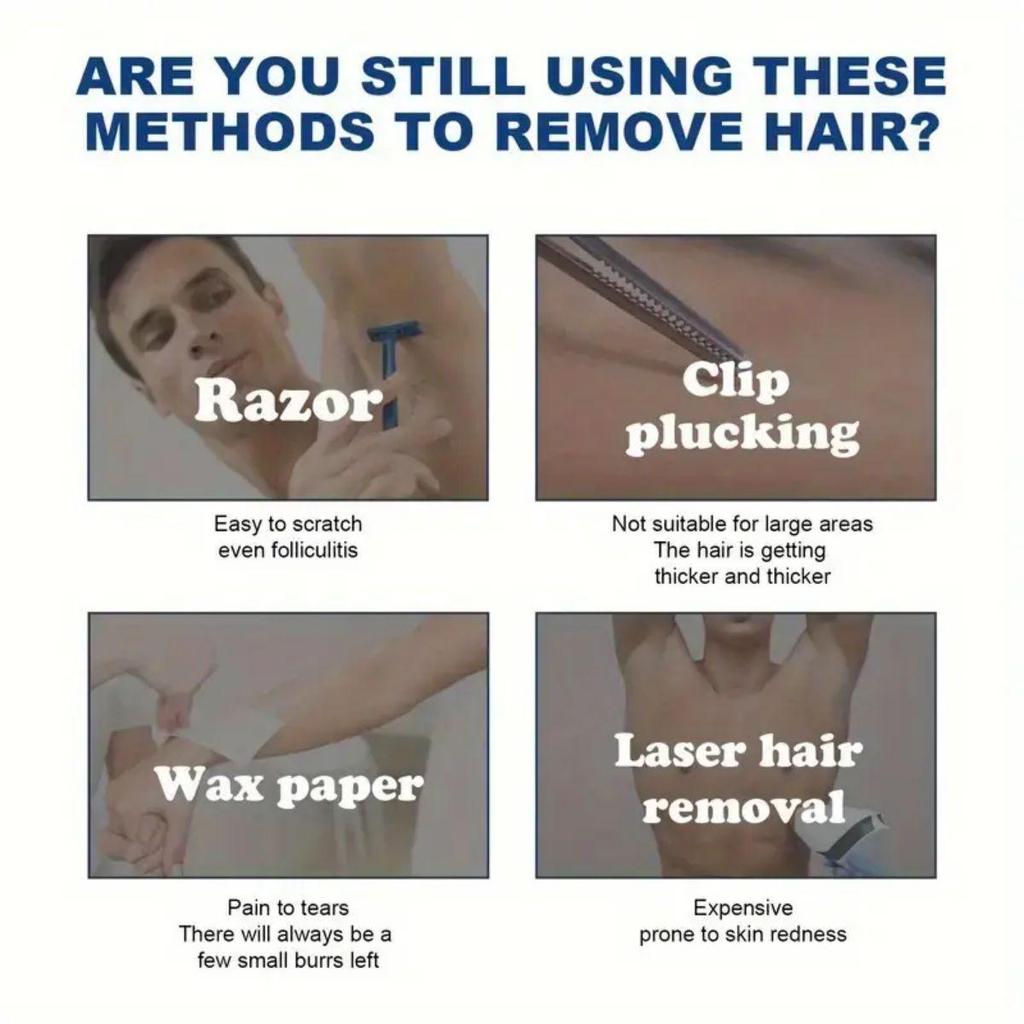 ARE YOU STILL USING THESE METHODS TO REMOVE HAIR?

Razor

Easy to scratch
even folliculitis

Clip plucking

Not suitable for large areas
The hair is getting
thicker and thicker

Wax paper

Pain to tears
There will always be a
few small burrs left

Laser hair removal

Expensive
prone to skin redness