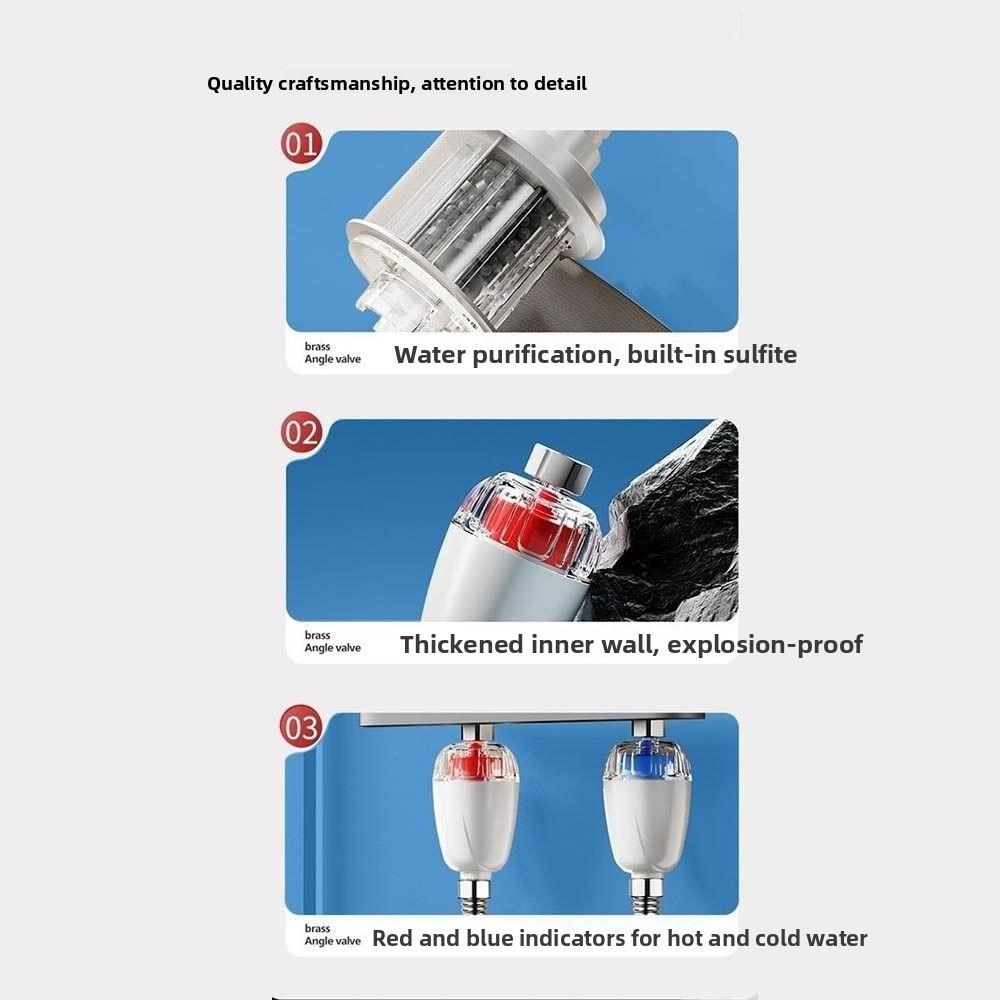 Quality craftsmanship, attention to detail

01

brass
Angle valve
Water purification, built-in sulfite

02

brass
Angle valve
Thickened inner wall, explosion-proof

03

brass
Angle valve
Red and blue indicators for hot and cold water