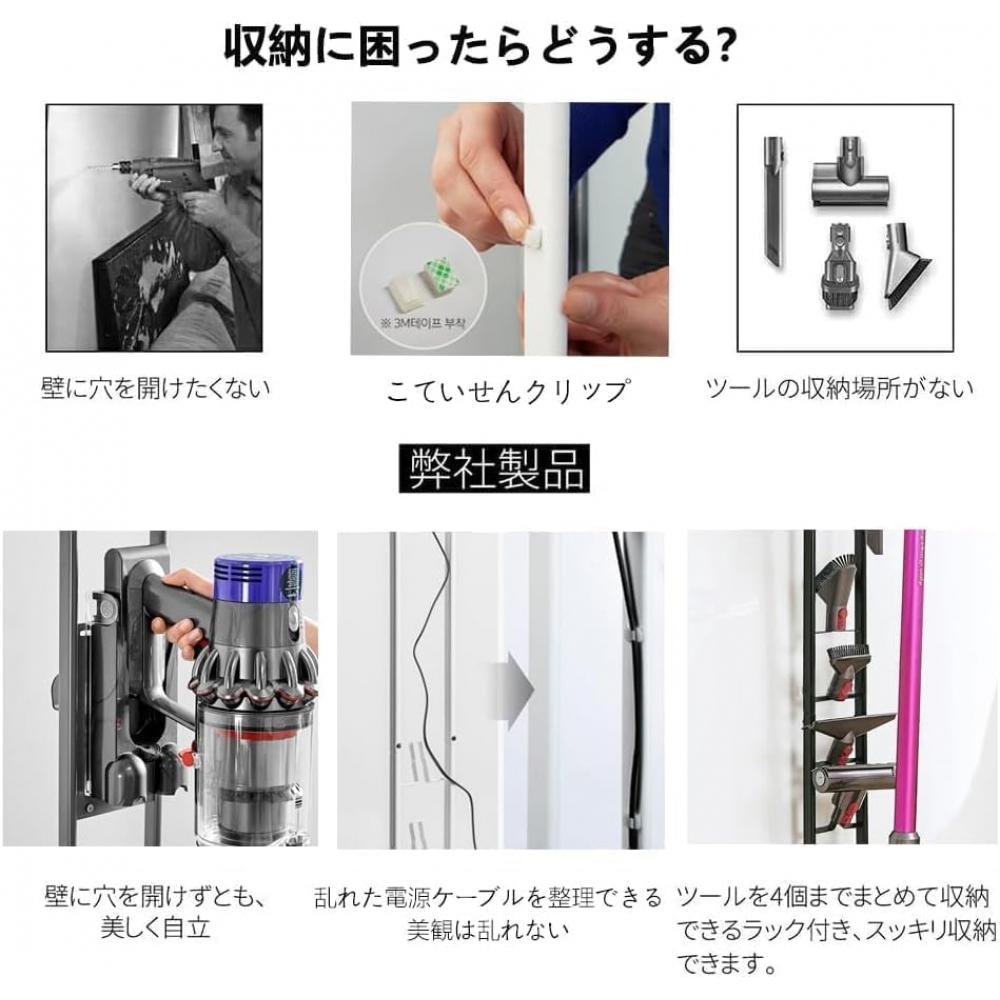 収納に困ったらどうする?

※ 3M테이프 부착

壁に穴を開けたくない

こていせんクリップ

ツールの収納場所がない

弊社製品

壁に穴を開けずとも、美しく自立

乱れた電源ケーブルを整理できる 美観は乱れない

ツールを4個までまとめて収納できるラック付き、スッキリ収納できます。