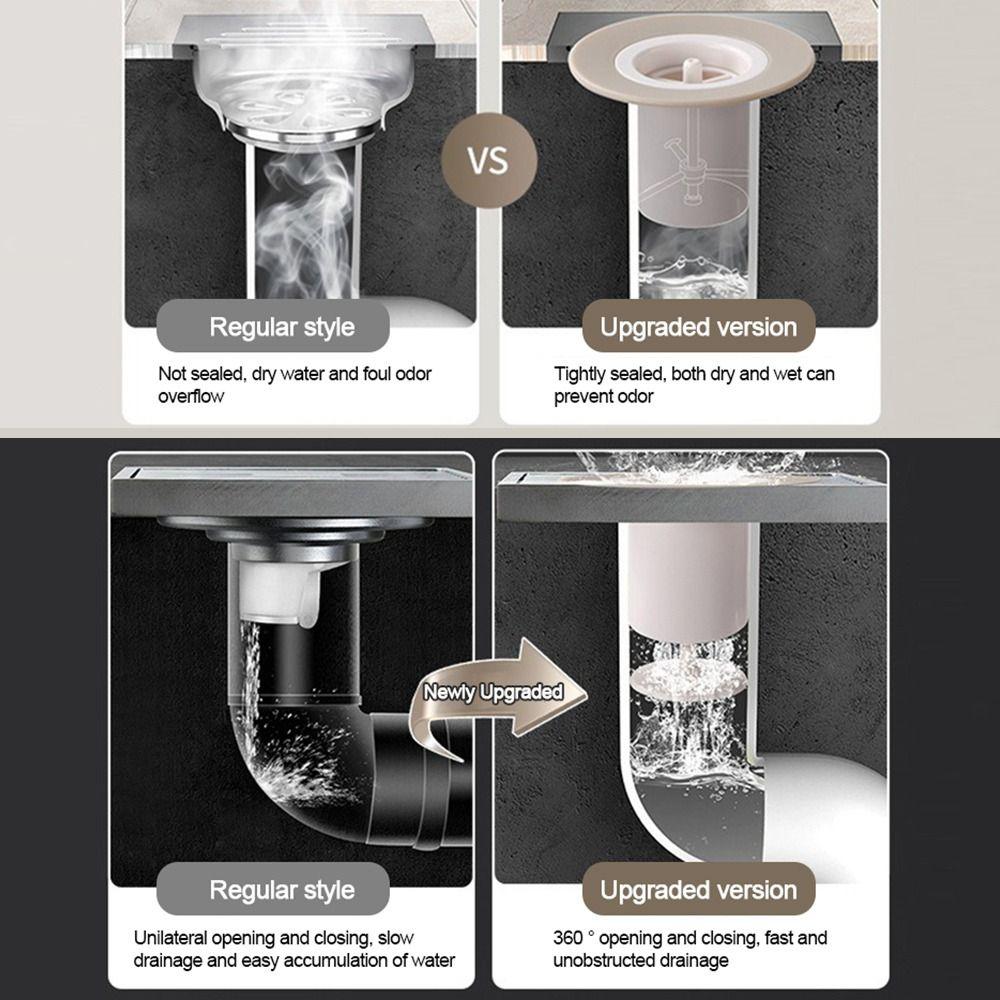 VS

Regular style

Not sealed, dry water and foul odor overflow

Upgraded version

Tightly sealed, both dry and wet can prevent odor

Newly Upgraded

Regular style

Unilateral opening and closing, slow drainage and easy accumulation of water

Upgraded version

360 ° opening and closing, fast and unobstructed drainage