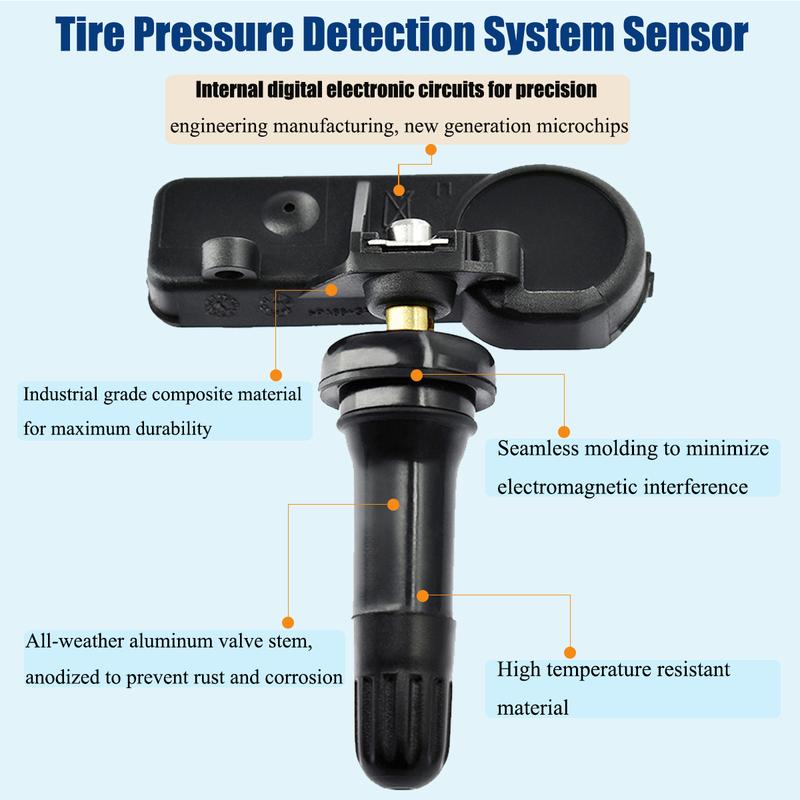 Tire Pressure Detection System Sensor

Internal digital electronic circuits for precision engineering manufacturing, new generation microchips

Industrial grade composite material for maximum durability

Seamless molding to minimize electromagnetic interference

All-weather aluminum valve stem, anodized to prevent rust and corrosion

High temperature resistant material