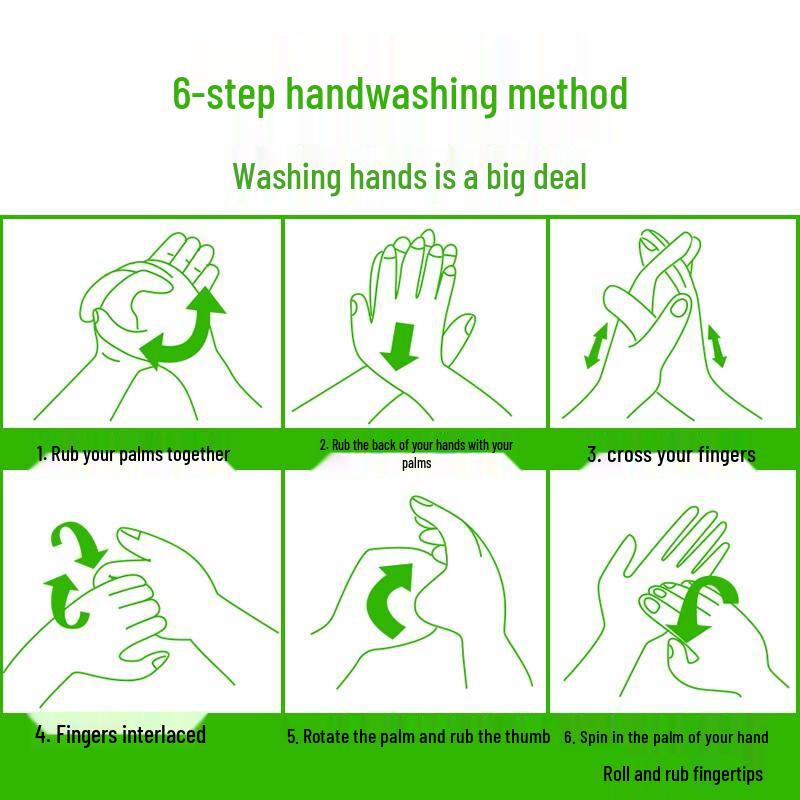 6-step handwashing method

Washing hands is a big deal

1. Rub your palms together

2. Rub the back of your hands with your palms

3. cross your fingers

4. Fingers interlaced

5. Rotate the palm and rub the thumb

6. Spin in the palm of your hand

Roll and rub fingertips