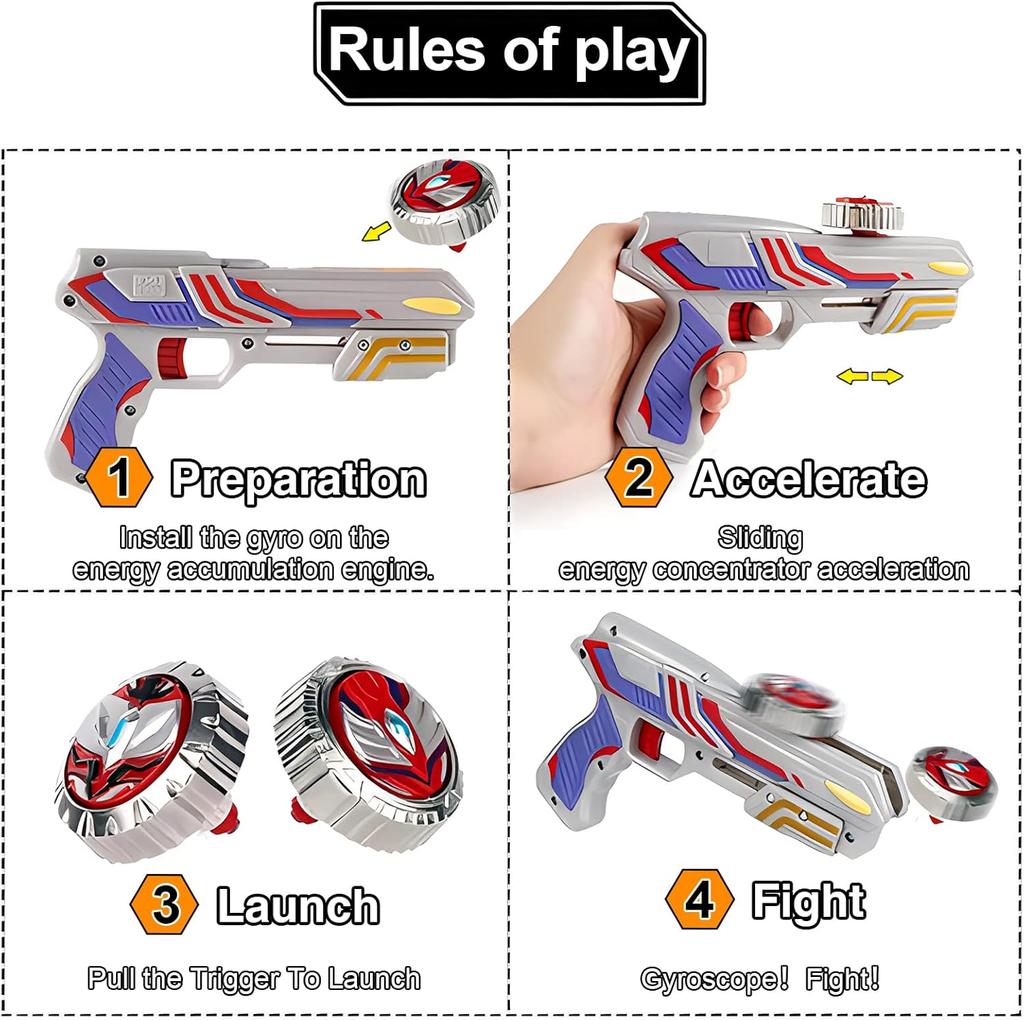 Rules of play

1 Preparation

Install the gyro on the energy accumulation engine.

2 Accelerate

Sliding energy concentrator acceleration

3 Launch

Pull the Trigger To Launch

4 Fight

Gyroscope！ Fight！