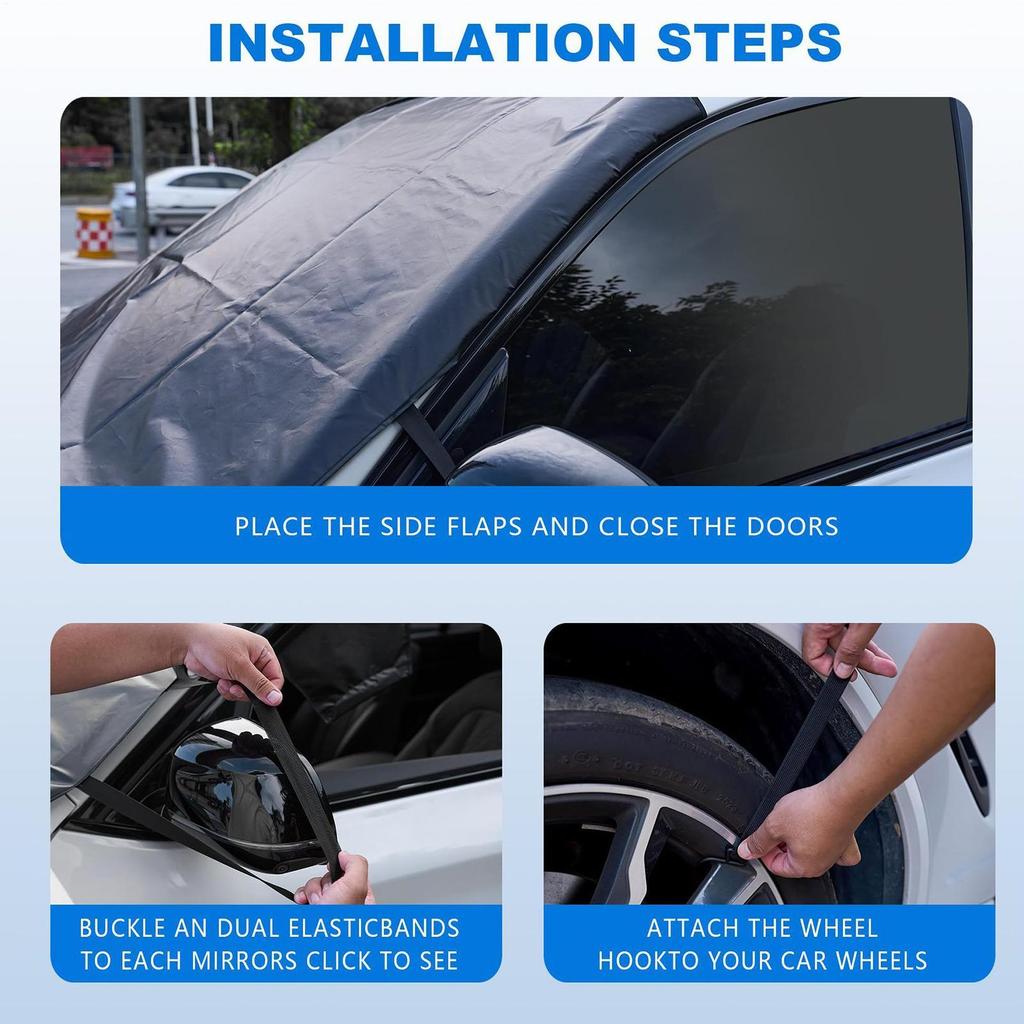 INSTALLATION STEPS

PLACE THE SIDE FLAPS AND CLOSE THE DOORS

BUCKLE AN DUAL ELASTICBANDS TO EACH MIRRORS CLICK TO SEE

ATTACH THE WHEEL HOOKTO YOUR CAR WHEELS