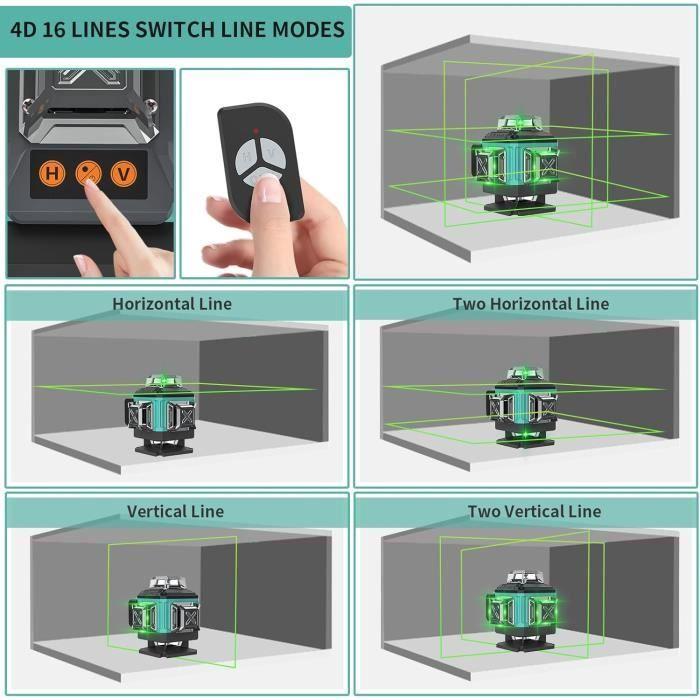 4D 16 LINES SWITCH LINE MODES

H V

H V

Horizontal Line

Two Horizontal Line

Vertical Line

Two Vertical Line