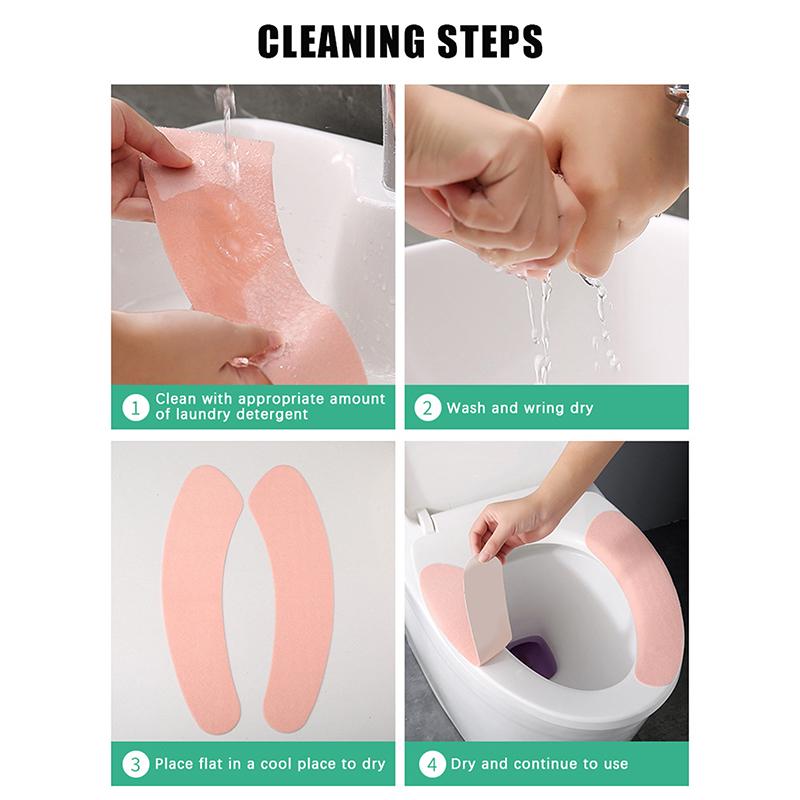 CLEANING STEPS

1 Clean with appropriate amount of laundry detergent

2 Wash and wring dry

3 Place flat in a cool place to dry

4 Dry and continue to use