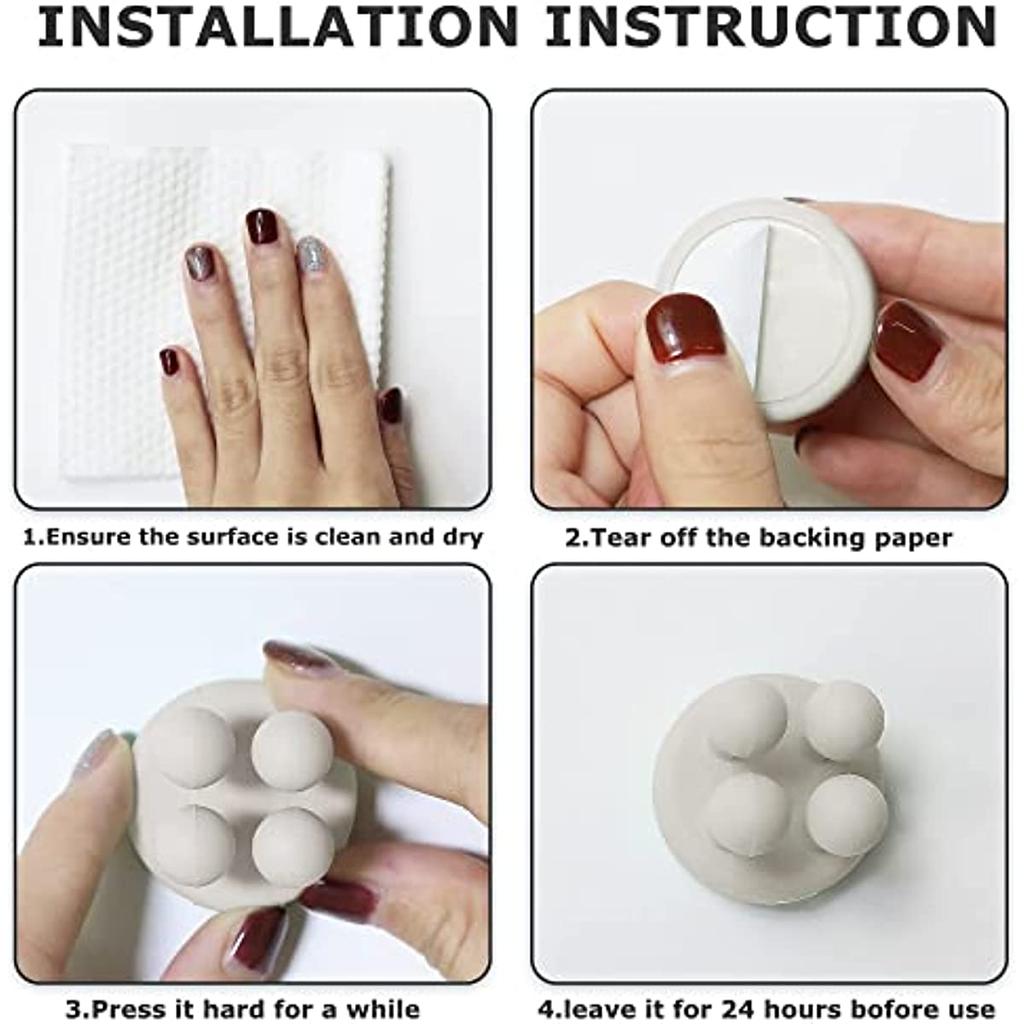 INSTALLATION INSTRUCTION

1.Ensure the surface is clean and dry

2.Tear off the backing paper

3.Press it hard for a while

4.leave it for 24 hours bofore use