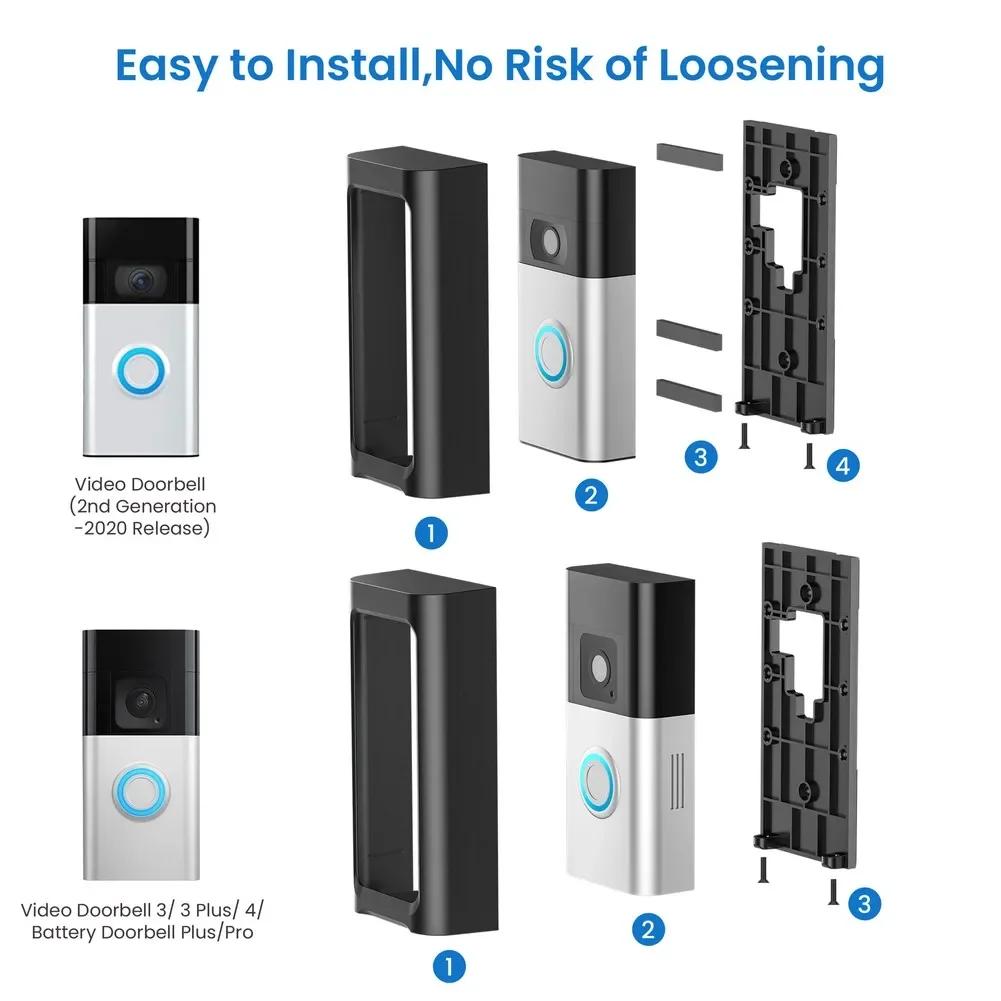 Easy to Install,No Risk of Loosening

Video Doorbell (2nd Generation -2020 Release)

1

2

3

4

Video Doorbell 3/ 3 Plus/ 4/ Battery Doorbell Plus/Pro

1

2

3