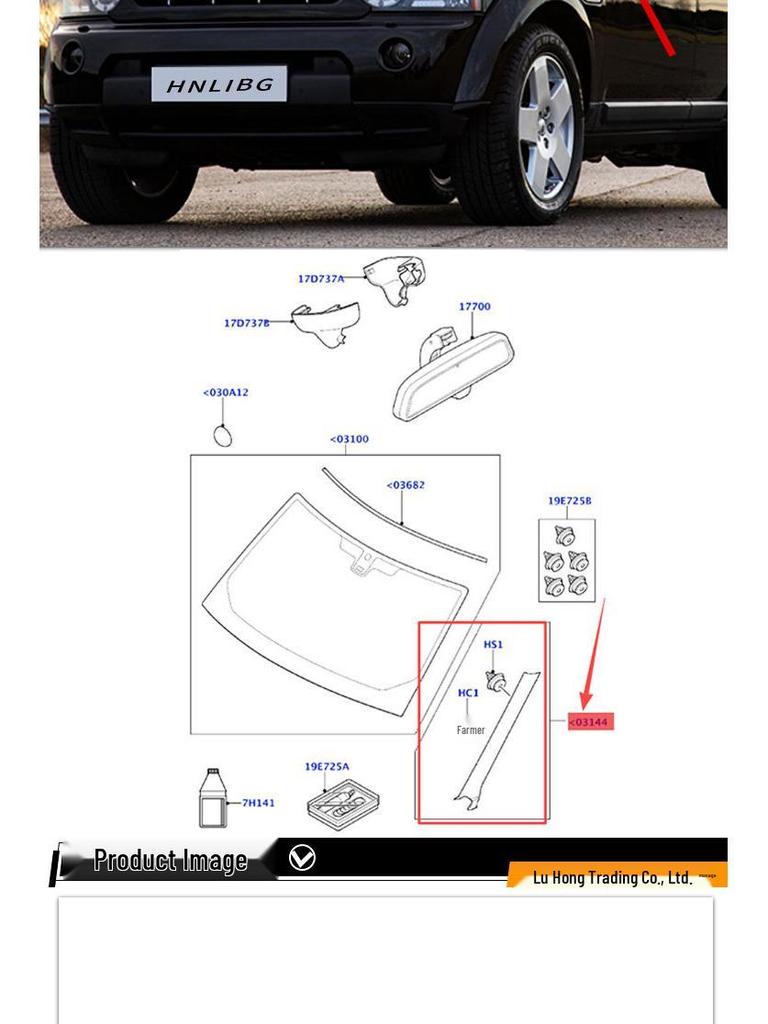 HNLIBG

17D737A

17D737B

17700

<030A12

<03100

<03682

19E725B

HS1

HC1

Farmer

<03144

19E725A

7H141

Product Image

Lu Hong Trading Co., Ltd.