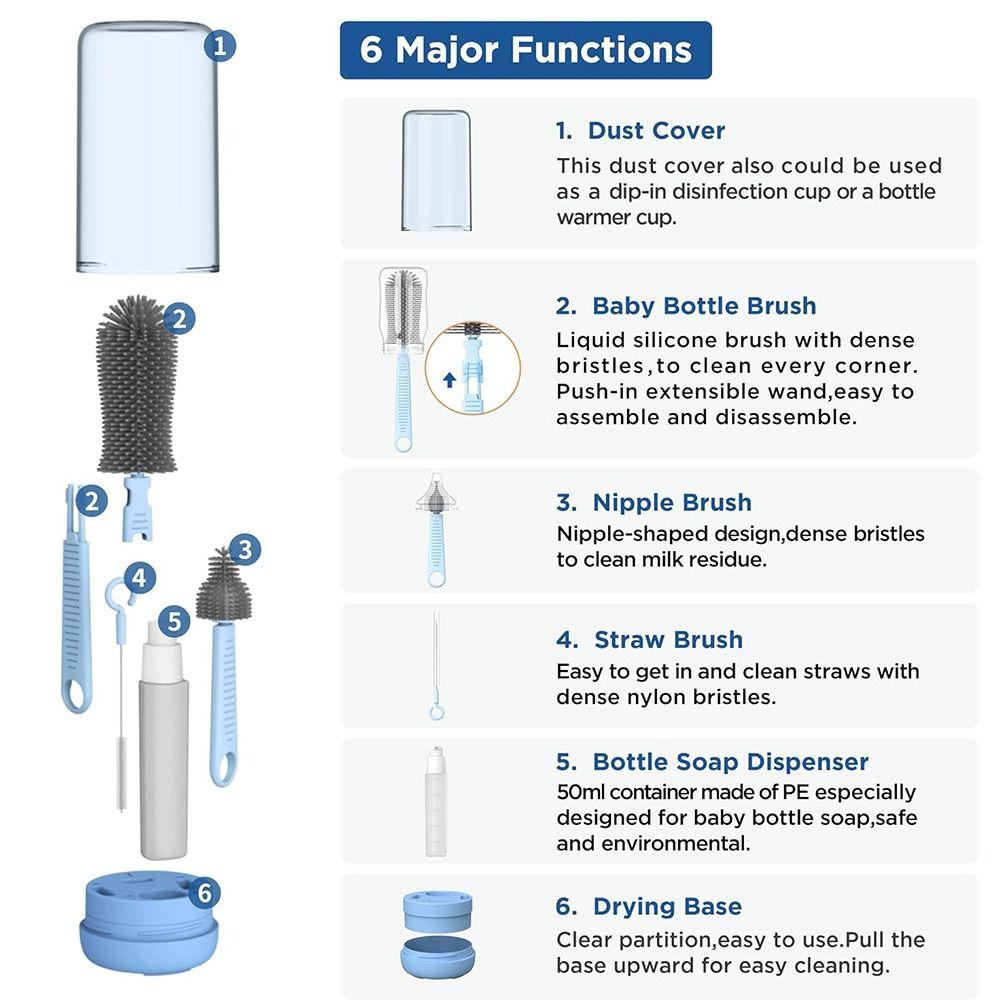 1

2

2

4

3

5

6

6 Major Functions

1. Dust Cover
This dust cover also could be used as a dip-in disinfection cup or a bottle warmer cup.

2. Baby Bottle Brush
Liquid silicone brush with dense bristles,to clean every corner. Push-in extensible wand,easy to assemble and disassemble.

3. Nipple Brush
Nipple-shaped design,dense bristles to clean milk residue.

4. Straw Brush
Easy to get in and clean straws with dense nylon bristles.

5. Bottle Soap Dispenser
50ml container made of PE especially designed for baby bottle soap,safe and environmental.

6. Drying Base
Clear partition,easy to use.Pull the base upward for easy cleaning.