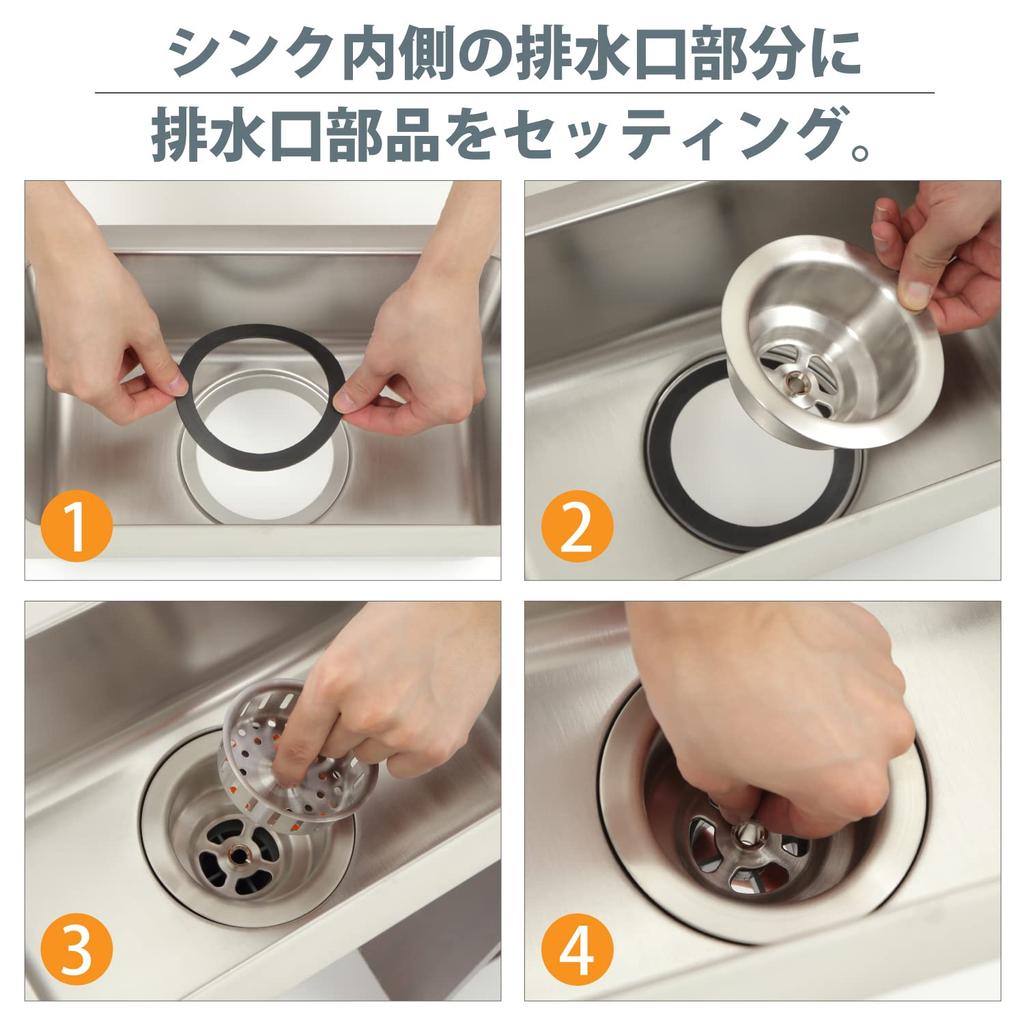 シンク内側の排水口部分に
排水口部品をセッティング。

1

2

3

4