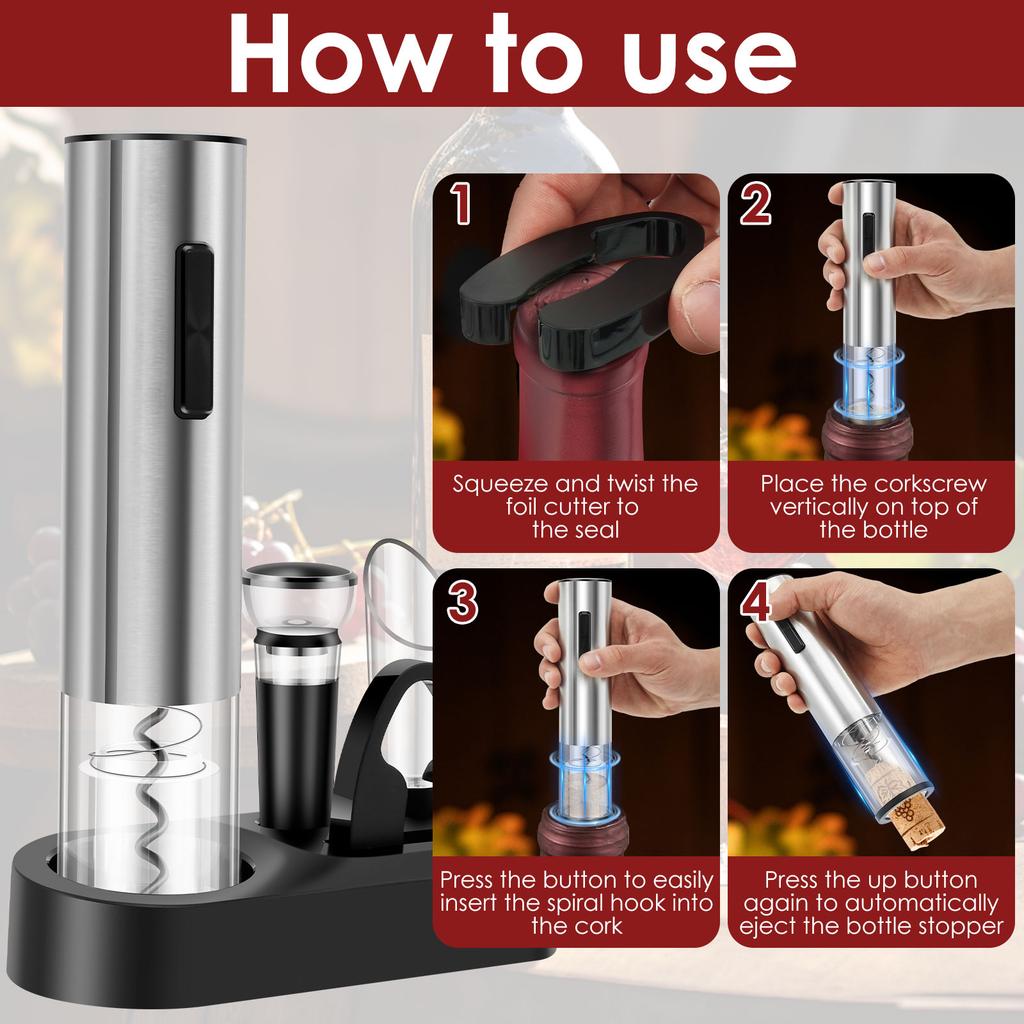 How to use

1

Squeeze and twist the foil cutter to the seal

2

Place the corkscrew vertically on top of the bottle

3

Press the button to easily insert the spiral hook into the cork

4

Press the up button again to automatically eject the bottle stopper