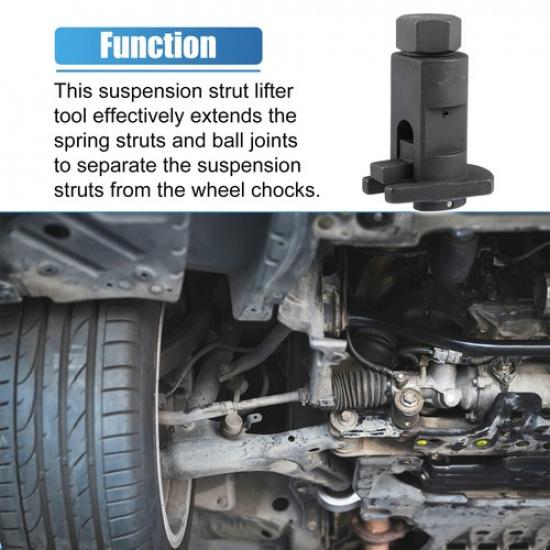 Function

This suspension strut lifter tool effectively extends the spring struts and ball joints to separate the suspension struts from the wheel chocks.