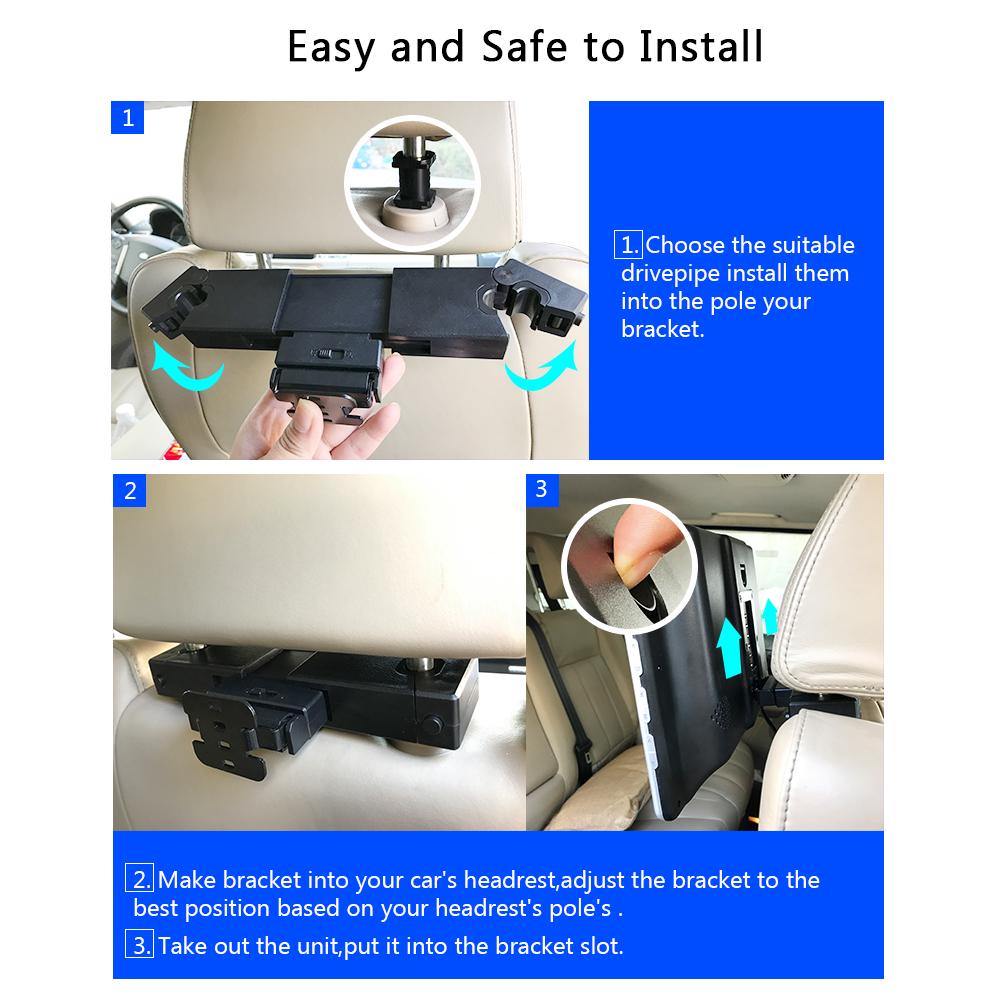 Easy and Safe to Install

1

1. Choose the suitable drivepipe install them into the pole your bracket.

2

3

2. Make bracket into your car's headrest,adjust the bracket to the best position based on your headrest's pole's .

3. Take out the unit,put it into the bracket slot.