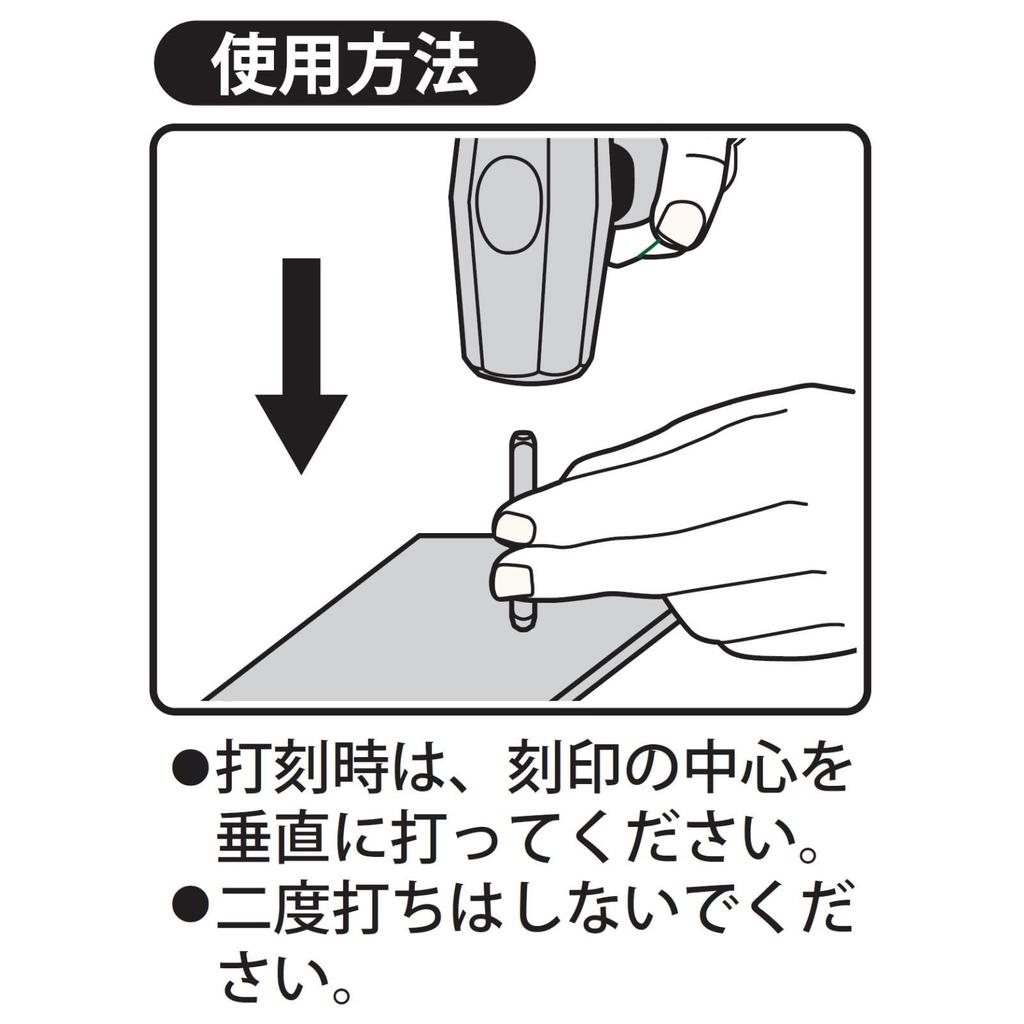 使用方法

●打刻時は、刻印の中心を垂直に打ってください。
●二度打ちはしないでください。