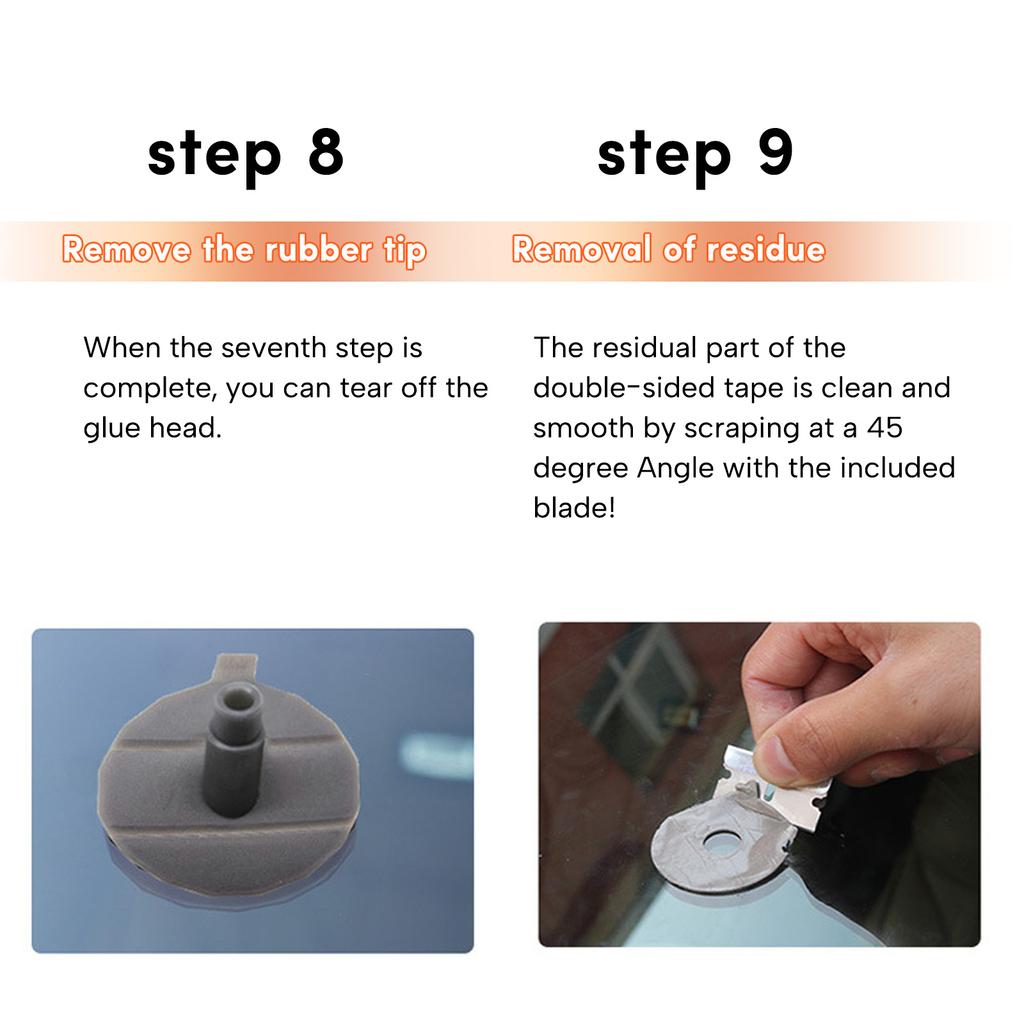 step 8

Remove the rubber tip

When the seventh step is complete, you can tear off the glue head.

step 9

Removal of residue

The residual part of the double-sided tape is clean and smooth by scraping at a 45 degree Angle with the included blade!