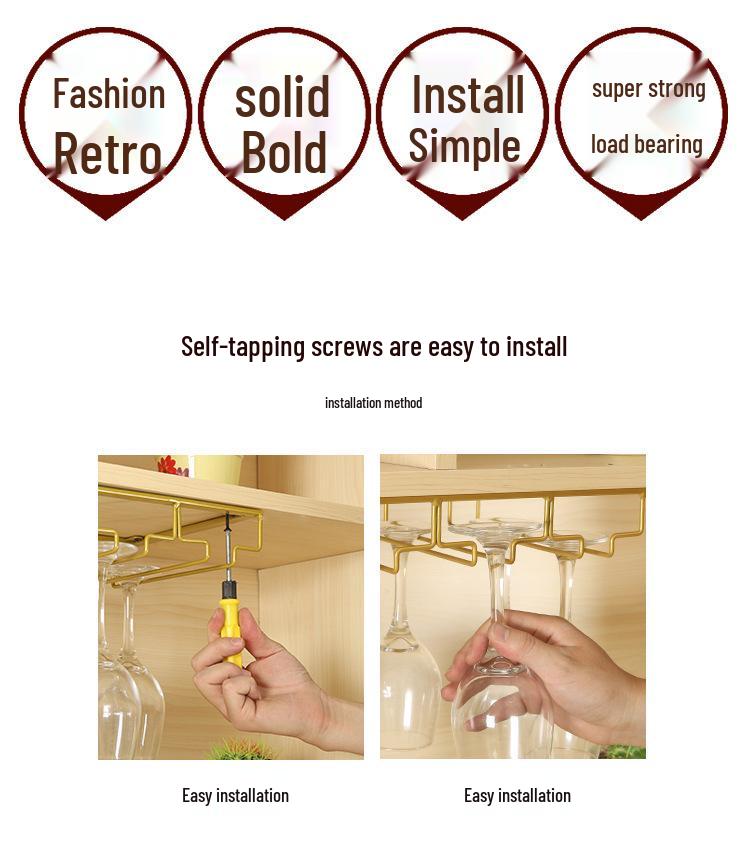 Fashion Retro

solid Bold

Install Simple

super strong load bearing

Self-tapping screws are easy to install

installation method

Easy installation

Easy installation