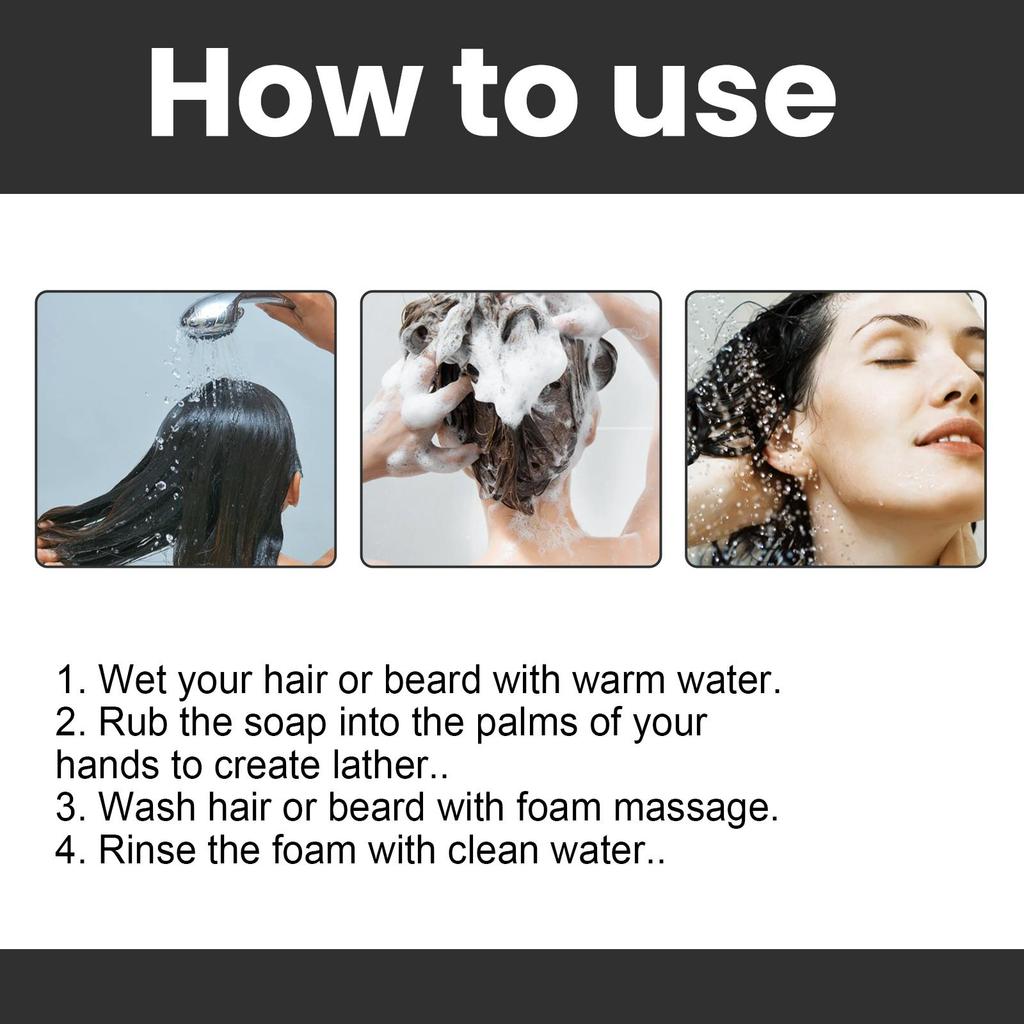 How to use

1. Wet your hair or beard with warm water.
2. Rub the soap into the palms of your hands to create lather..
3. Wash hair or beard with foam massage.
4. Rinse the foam with clean water..