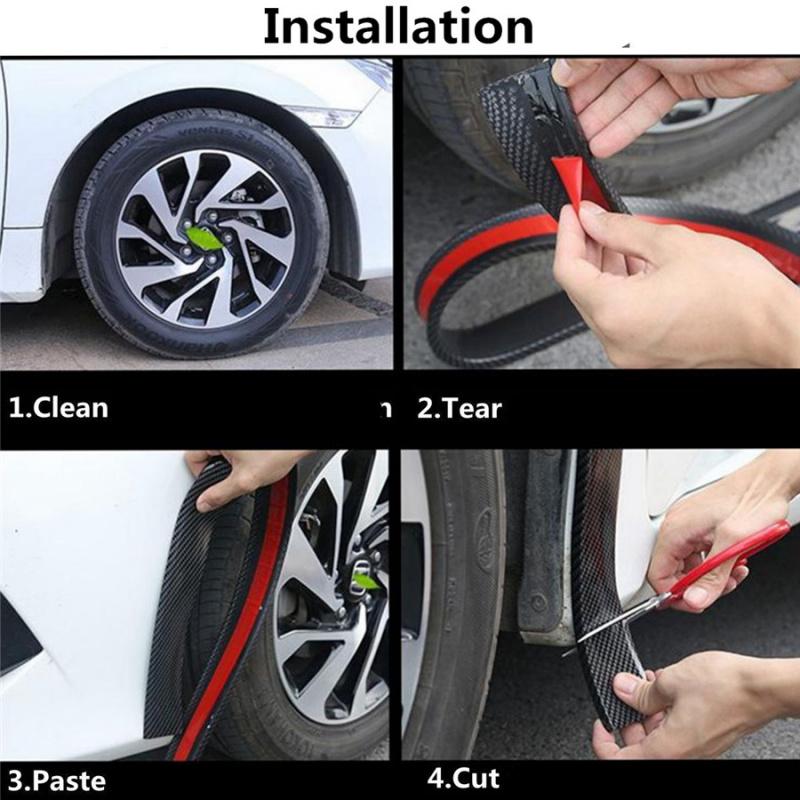 Installation

1.Clean

2.Tear

3.Paste

4.Cut