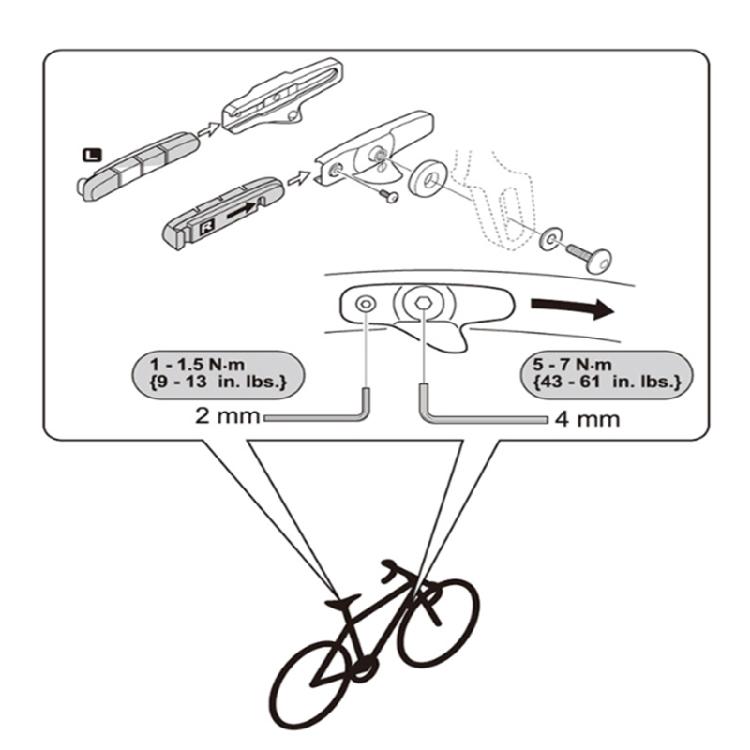 L

R

1 - 1.5 N·m
{9 - 13 in. lbs.}

5 - 7 N·m
{43 - 61 in. lbs.}

2 mm

4 mm