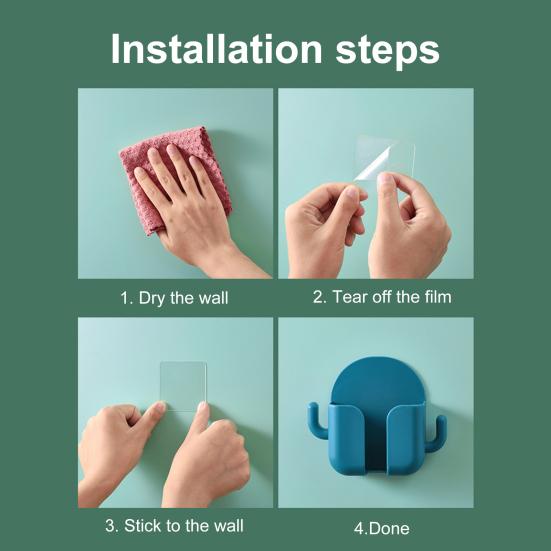 Installation steps

1. Dry the wall

2. Tear off the film

3. Stick to the wall

4.Done