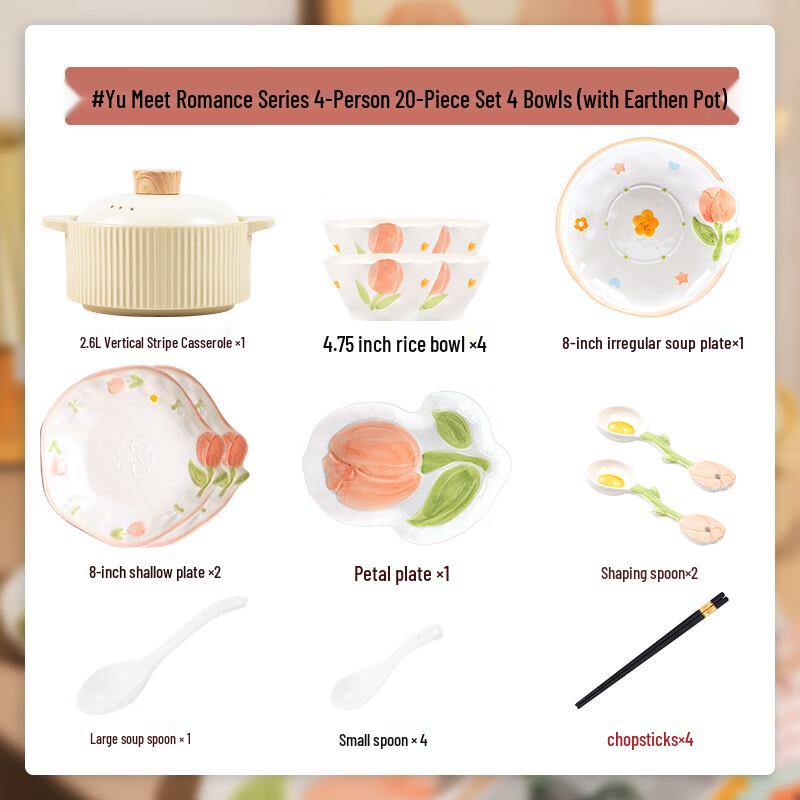 #Yu Meet Romance Series 4-Person 20-Piece Set 4 Bowls (with Earthen Pot)

2.6L Vertical Stripe Casserole ×1

4.75 inch rice bowl ×4

8-inch irregular soup plate×1

8-inch shallow plate ×2

Petal plate ×1

Shaping spoon×2

Large soup spoon × 1

Small spoon × 4

chopsticks×4