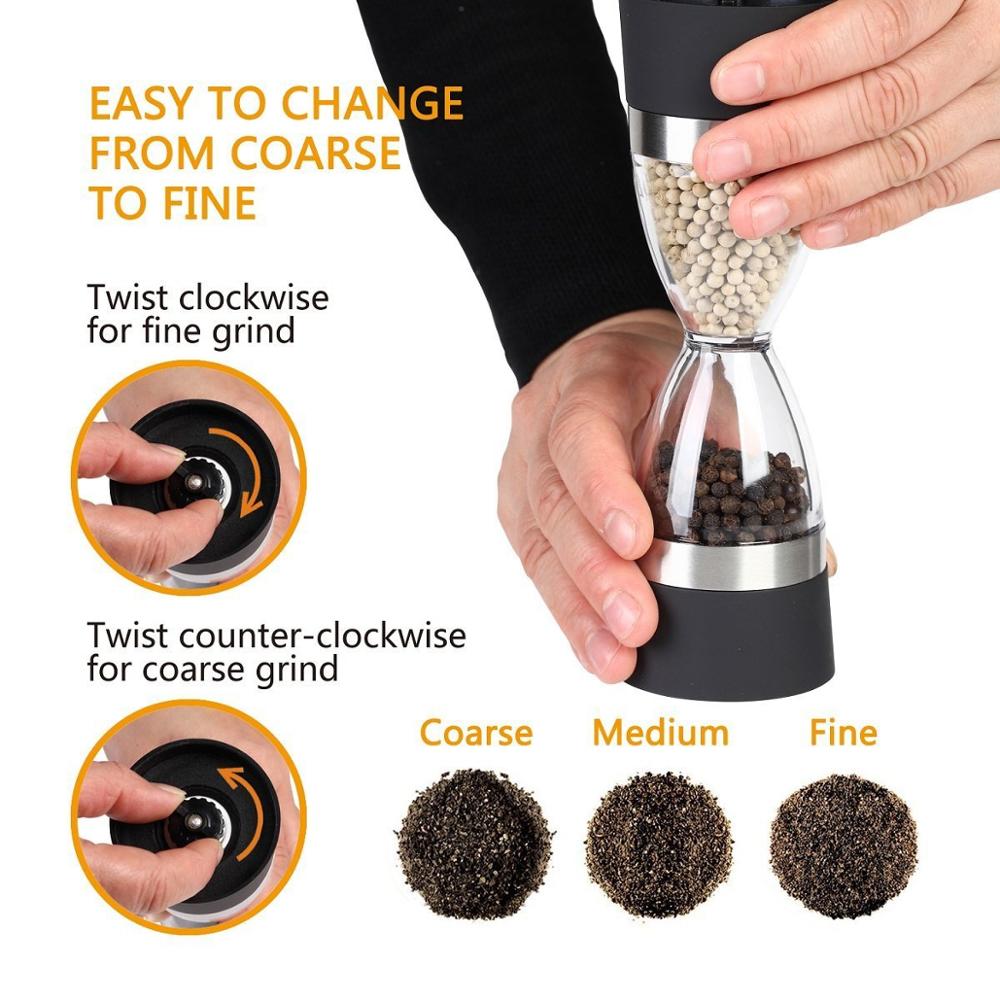 EASY TO CHANGE FROM COARSE TO FINE

Twist clockwise for fine grind

Twist counter-clockwise for coarse grind

Coarse Medium Fine