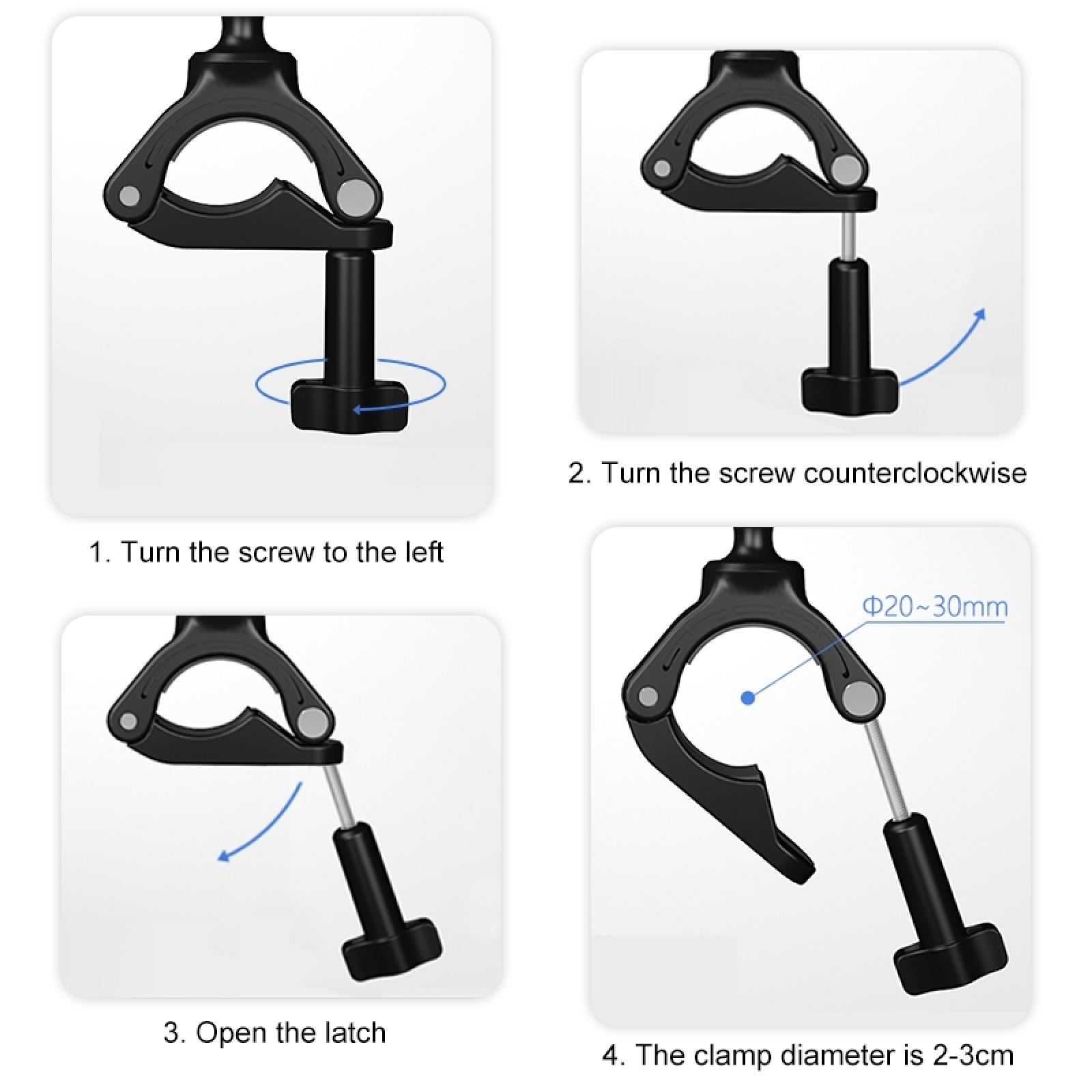 1. Turn the screw to the left

2. Turn the screw counterclockwise

3. Open the latch

Φ20~30mm

4. The clamp diameter is 2-3cm