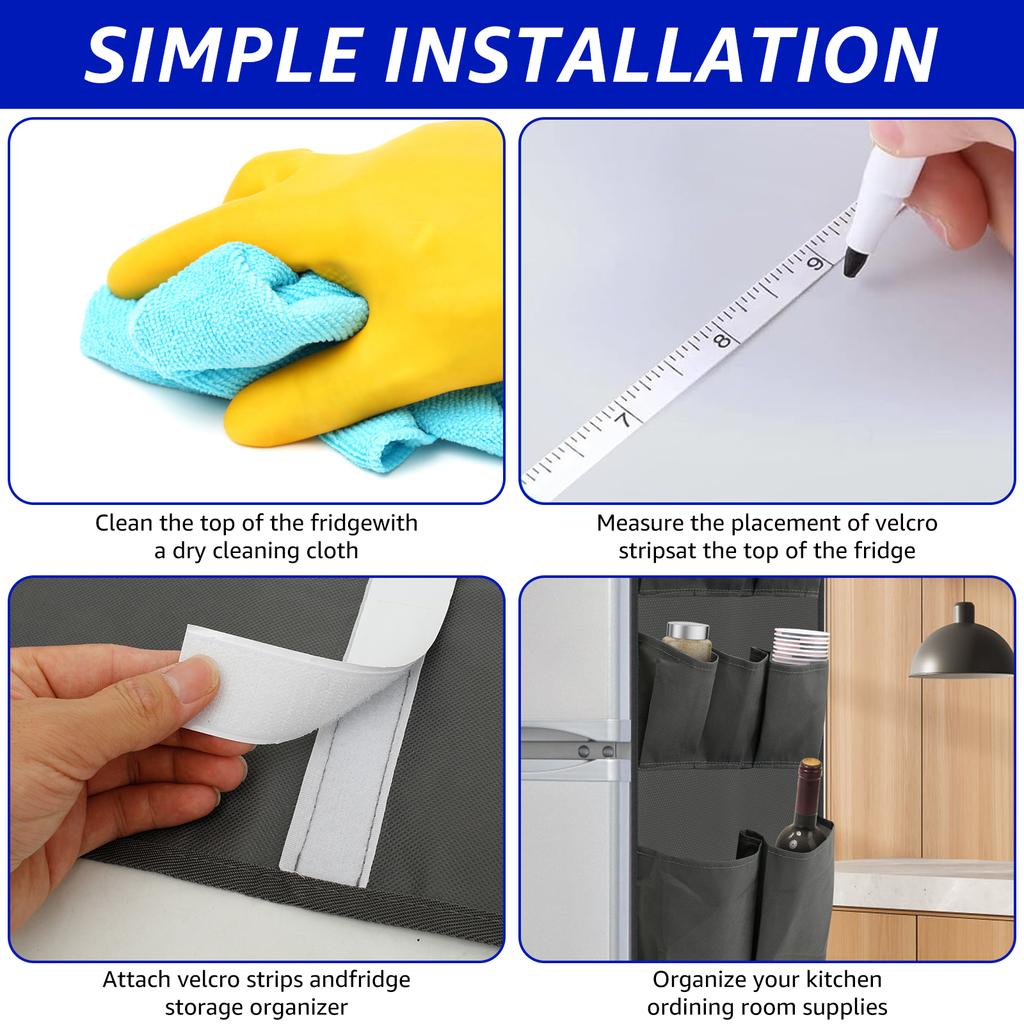 SIMPLE INSTALLATION

7
8
9

Clean the top of the fridgewith a dry cleaning cloth

Measure the placement of velcro stripsat the top of the fridge

Attach velcro strips andfridge storage organizer

Organize your kitchen ordining room supplies